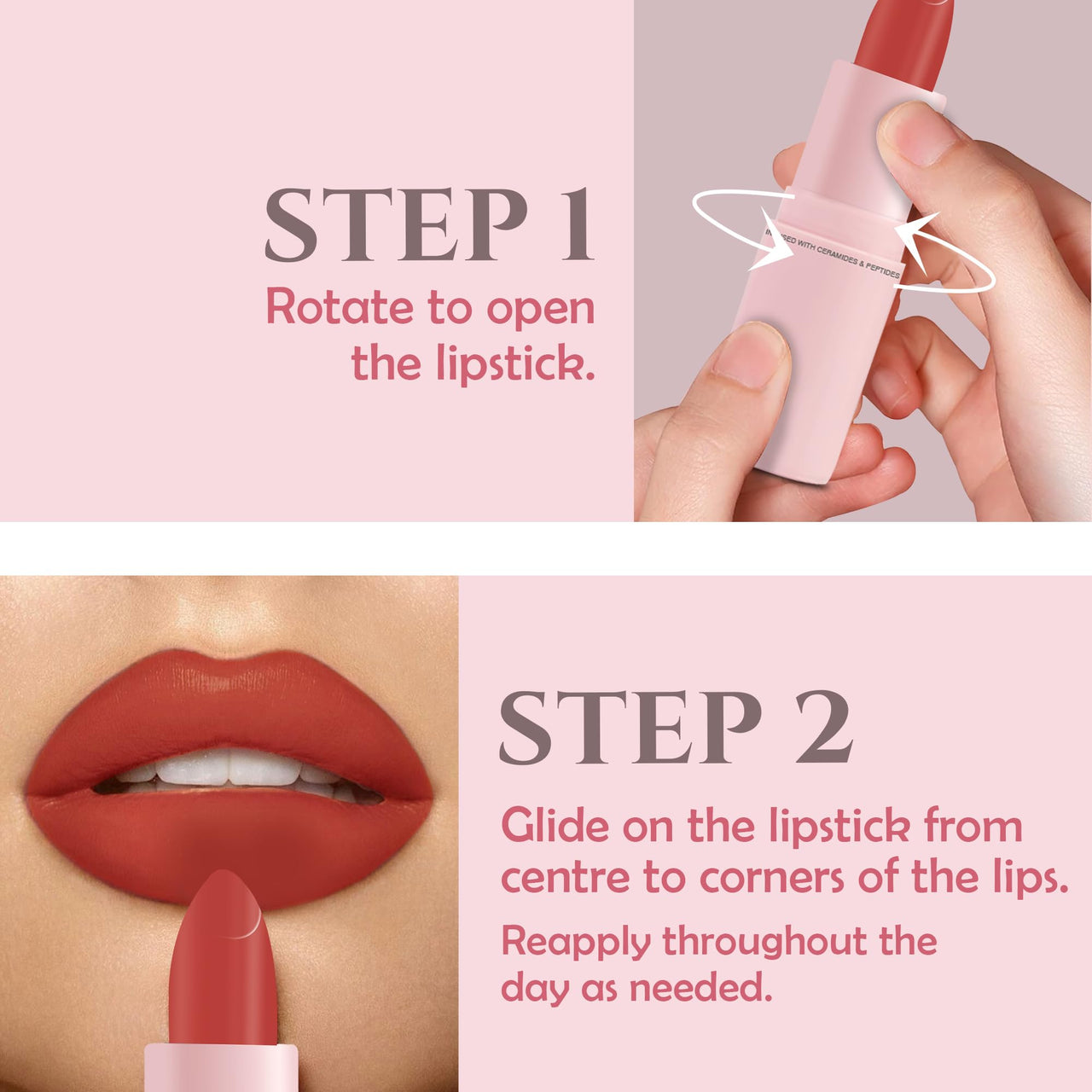 STEP 1
Rotate to open the lipstick.

INFUSED WITH CERAMIDES & PEPTIDES

STEP 2
Glide on the lipstick from centre to corners of the lips.
Reapply throughout the day as needed.