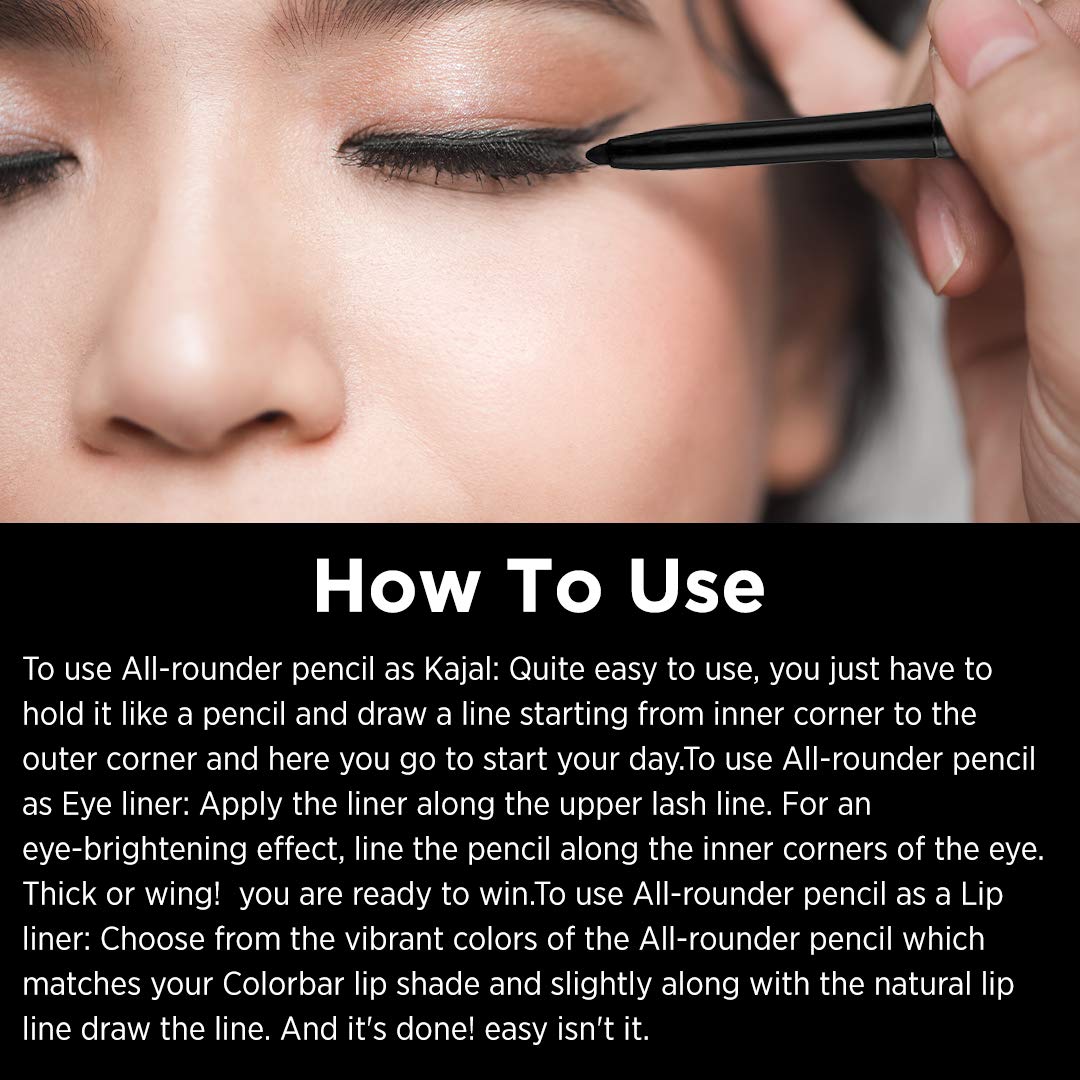 How To Use

To use All-rounder pencil as Kajal: Quite easy to use, you just have to hold it like a pencil and draw a line starting from inner corner to the outer corner and here you go to start your day.To use All-rounder pencil as Eye liner: Apply the liner along the upper lash line. For an eye-brightening effect, line the pencil along the inner corners of the eye. Thick or wing!  you are ready to win.To use All-rounder pencil as a Lip liner: Choose from the vibrant colors of the All-rounder pencil which matches your Colorbar lip shade and slightly along with the natural lip line draw the line. And it's done! easy isn't it.