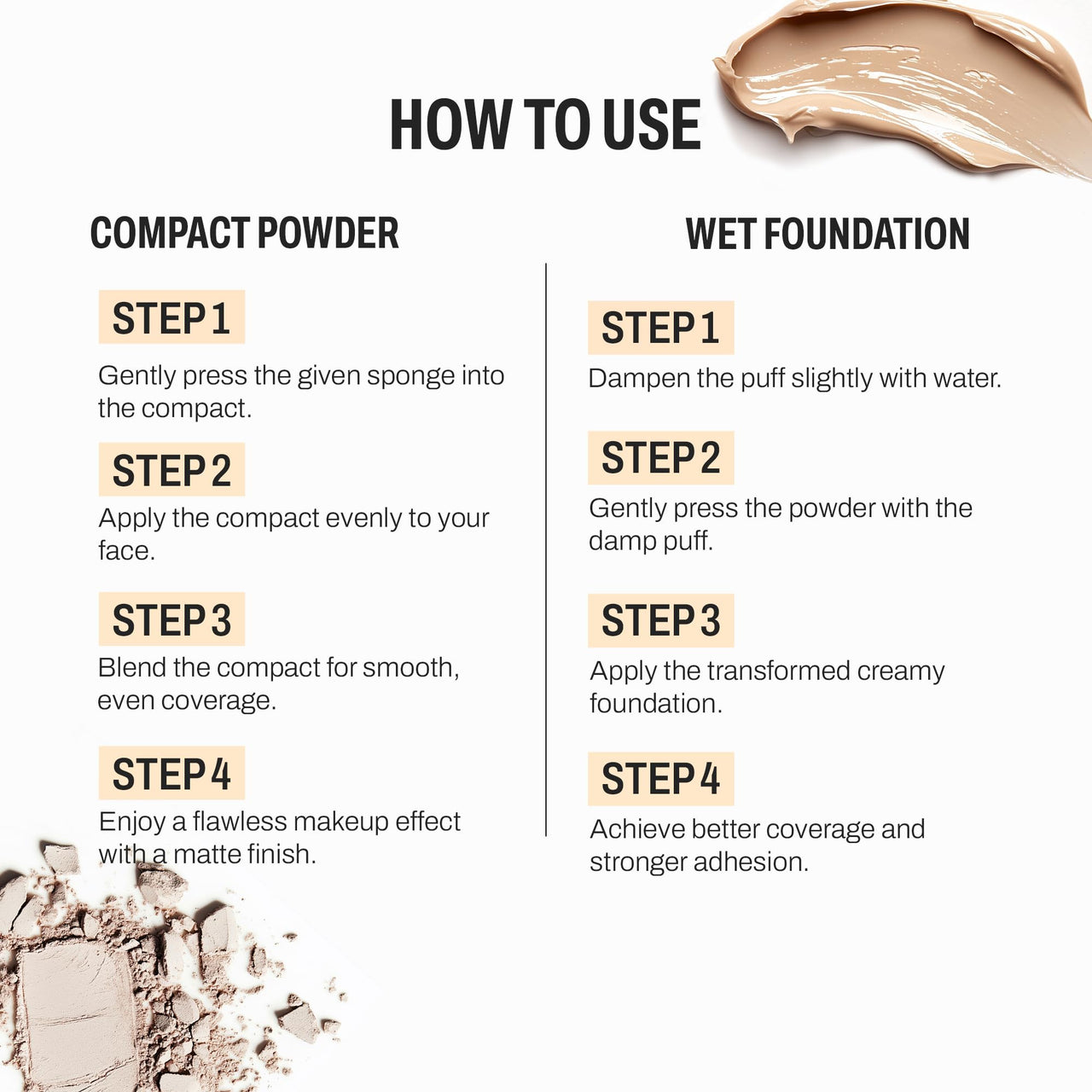 HOW TO USE

COMPACT POWDER

STEP 1
Gently press the given sponge into the compact.

STEP 2
Apply the compact evenly to your face.

STEP 3
Blend the compact for smooth, even coverage.

STEP 4
Enjoy a flawless makeup effect with a matte finish.

WET FOUNDATION

STEP 1
Dampen the puff slightly with water.

STEP 2
Gently press the powder with the damp puff.

STEP 3
Apply the transformed creamy foundation.

STEP 4
Achieve better coverage and stronger adhesion.