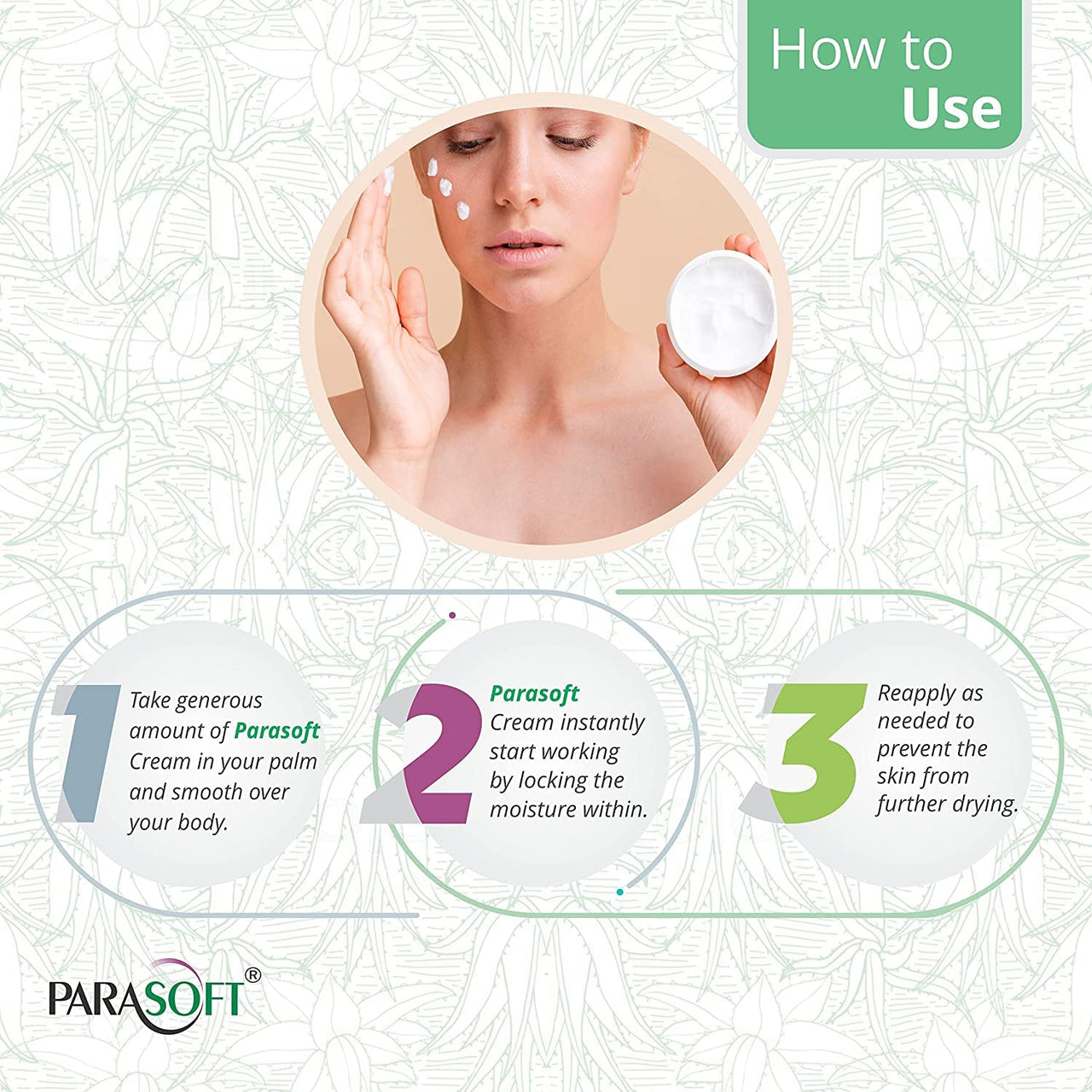 How to Use

1 Take generous amount of Parasoft Cream in your palm and smooth over your body.

2 Parasoft Cream instantly start working by locking the moisture within.

3 Reapply as needed to prevent the skin from further drying.

PARASOFT®