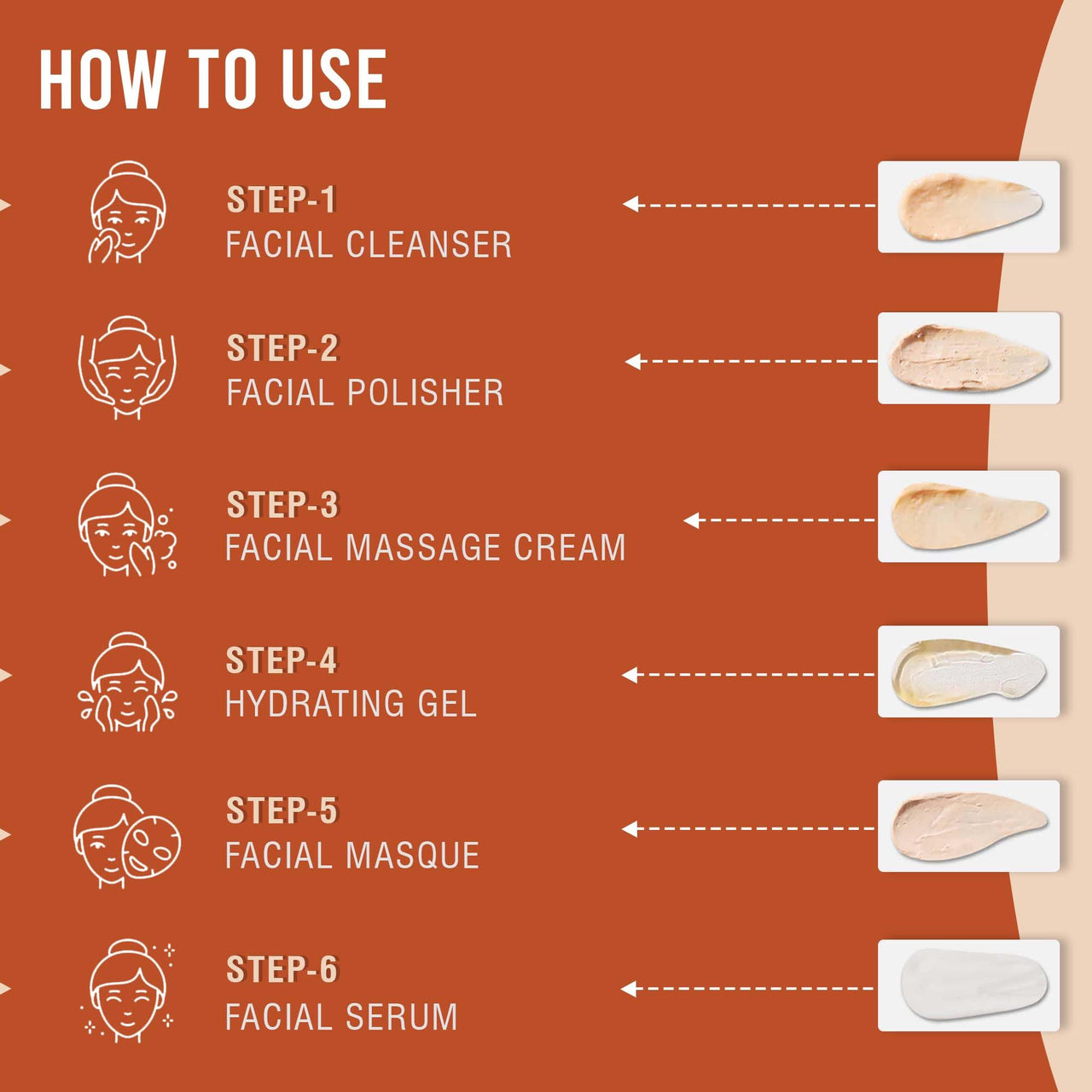 HOW TO USE

STEP-1
FACIAL CLEANSER

STEP-2
FACIAL POLISHER

STEP-3
FACIAL MASSAGE CREAM

STEP-4
HYDRATING GEL

STEP-5
FACIAL MASQUE

STEP-6
FACIAL SERUM