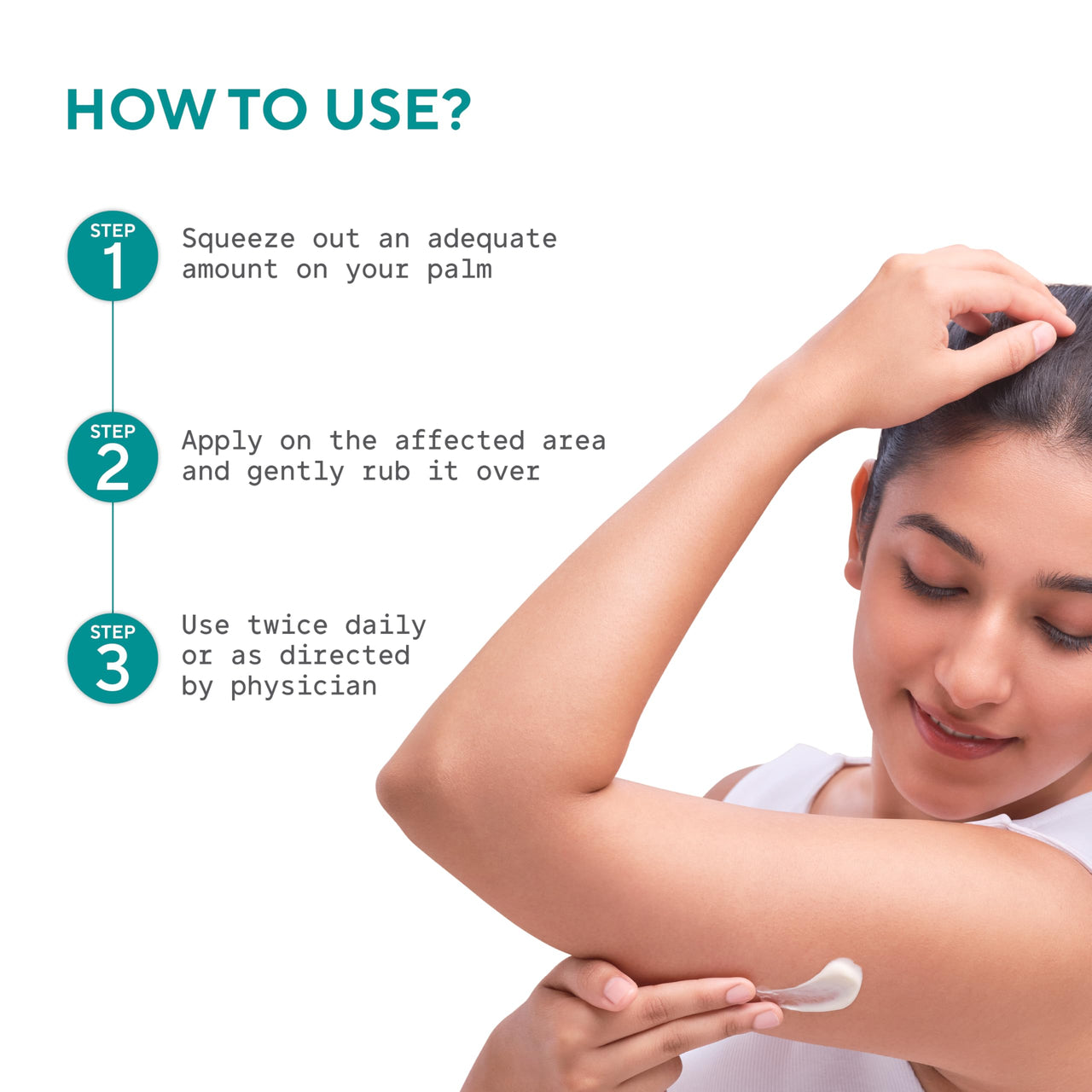 HOW TO USE?

STEP 1
Squeeze out an adequate amount on your palm

STEP 2
Apply on the affected area and gently rub it over

STEP 3
Use twice daily or as directed by physician