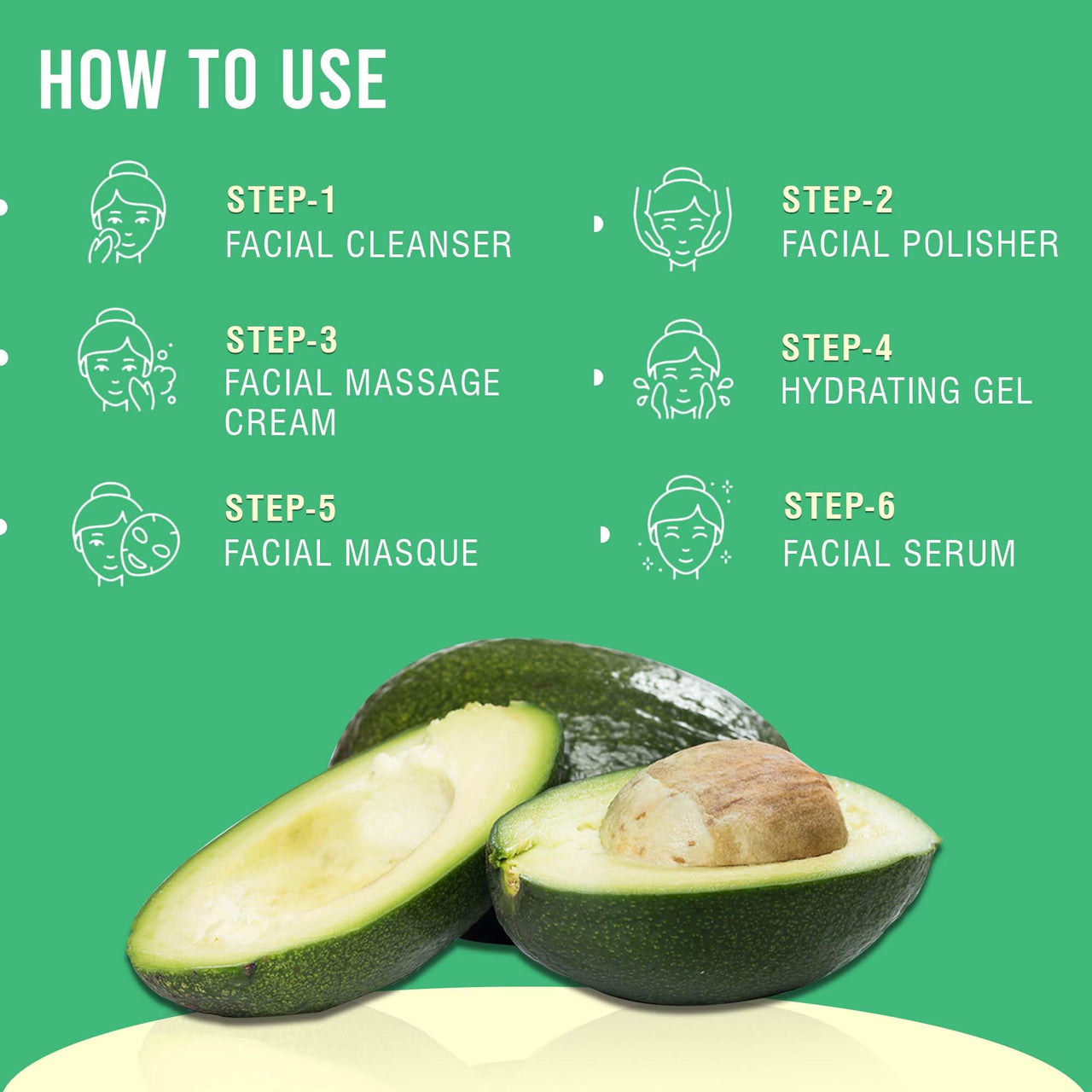 HOW TO USE

STEP-1
FACIAL CLEANSER

STEP-2
FACIAL POLISHER

STEP-3
FACIAL MASSAGE CREAM

STEP-4
HYDRATING GEL

STEP-5
FACIAL MASQUE

STEP-6
FACIAL SERUM