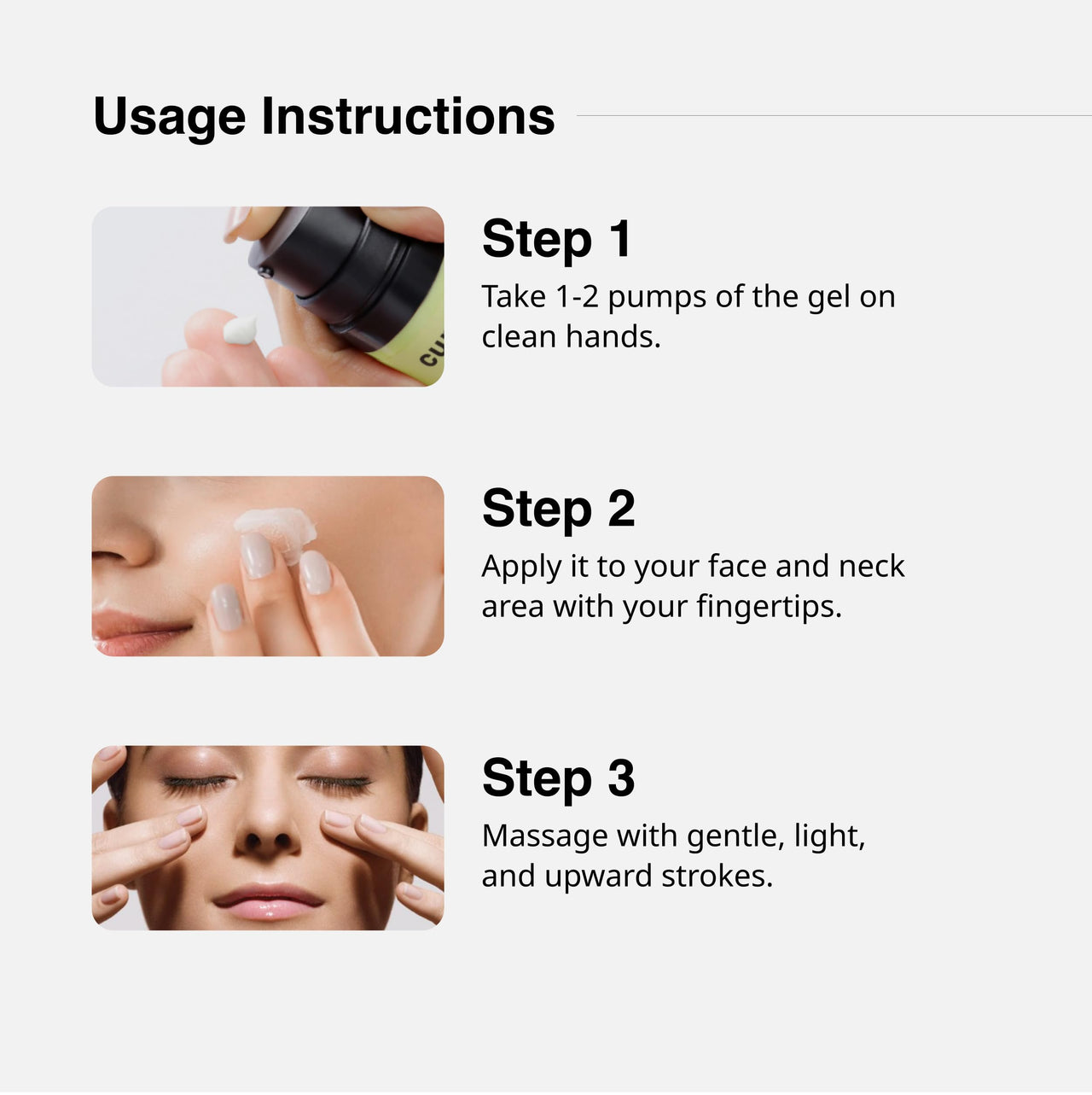 Usage Instructions

CU

Step 1
Take 1-2 pumps of the gel on clean hands.

Step 2
Apply it to your face and neck area with your fingertips.

Step 3
Massage with gentle, light, and upward strokes.