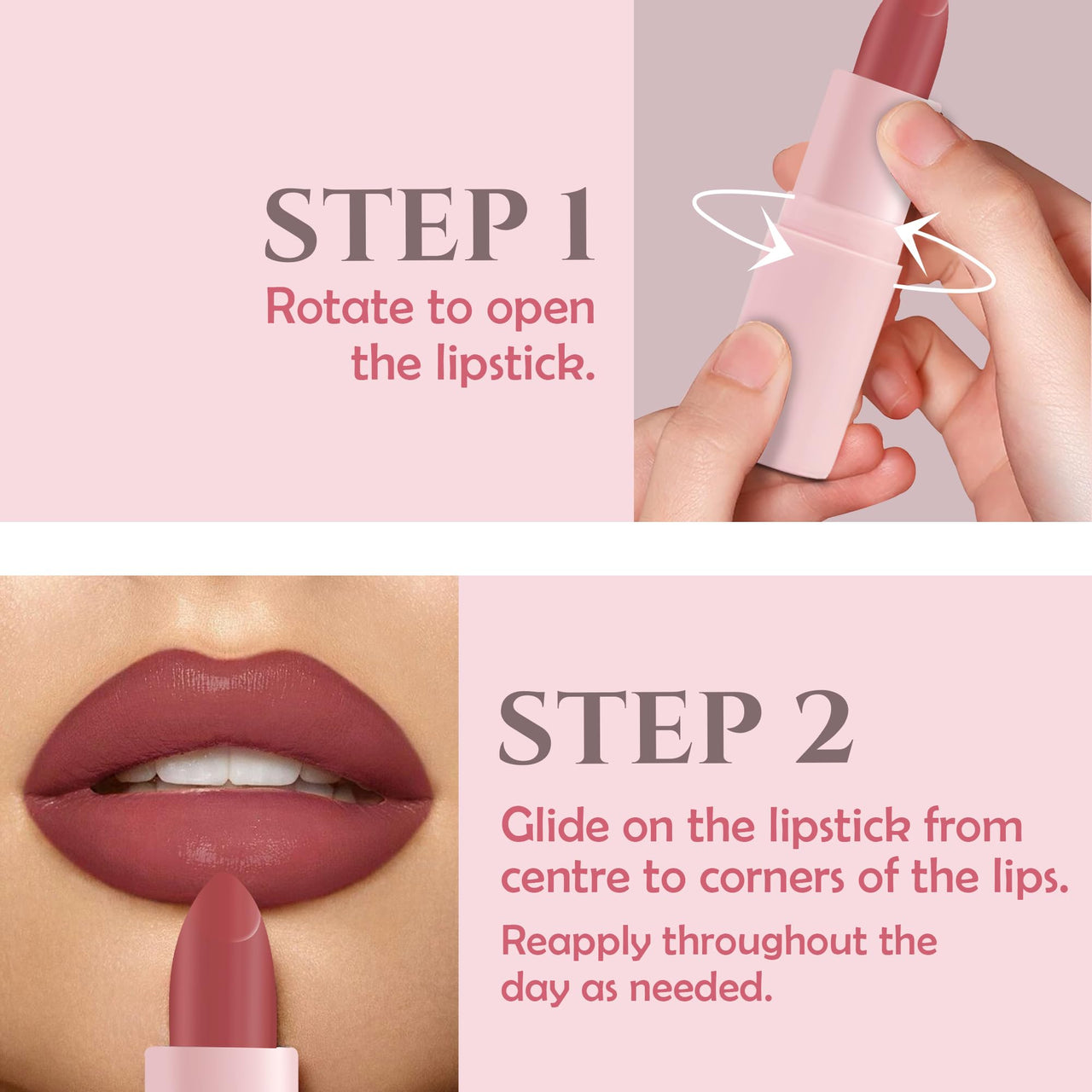 STEP 1
Rotate to open the lipstick.

STEP 2
Glide on the lipstick from centre to corners of the lips.
Reapply throughout the day as needed.