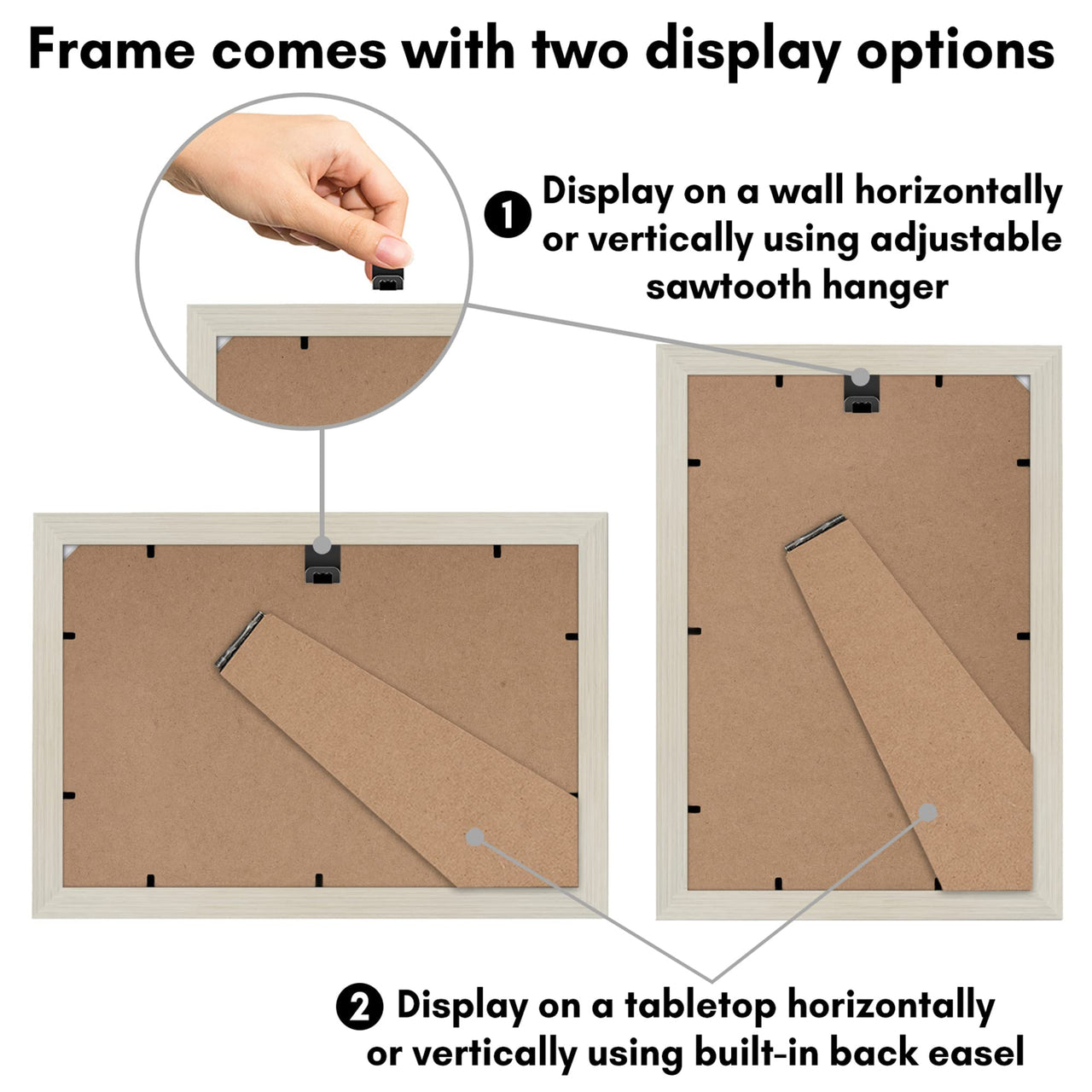 Frame comes with two display options

1 Display on a wall horizontally or vertically using adjustable sawtooth hanger

2 Display on a tabletop horizontally or vertically using built-in back easel