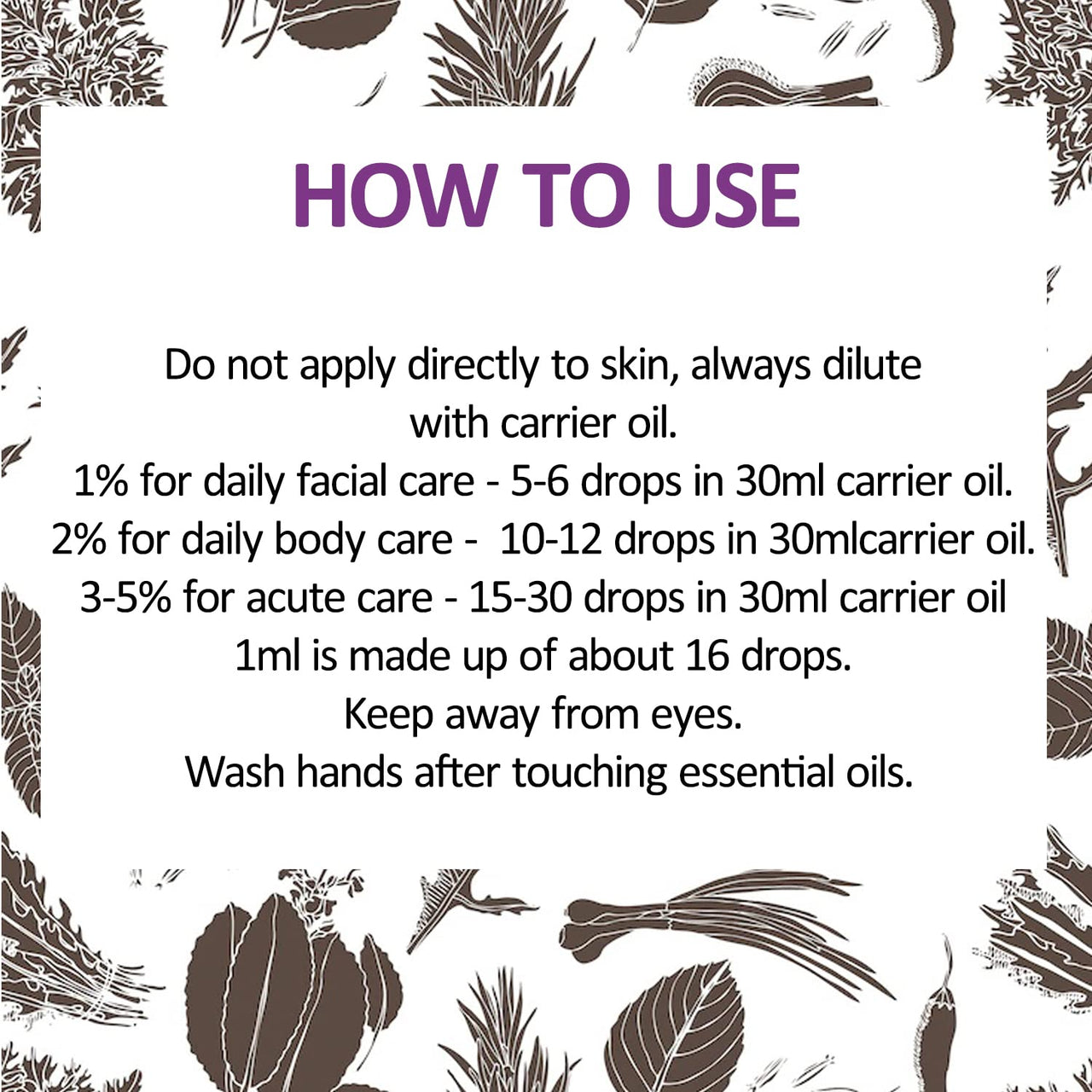 HOW TO USE

Do not apply directly to skin, always dilute with carrier oil.
1% for daily facial care - 5-6 drops in 30ml carrier oil.
2% for daily body care - 10-12 drops in 30mlcarrier oil.
3-5% for acute care - 15-30 drops in 30ml carrier oil
1ml is made up of about 16 drops.
Keep away from eyes.
Wash hands after touching essential oils.