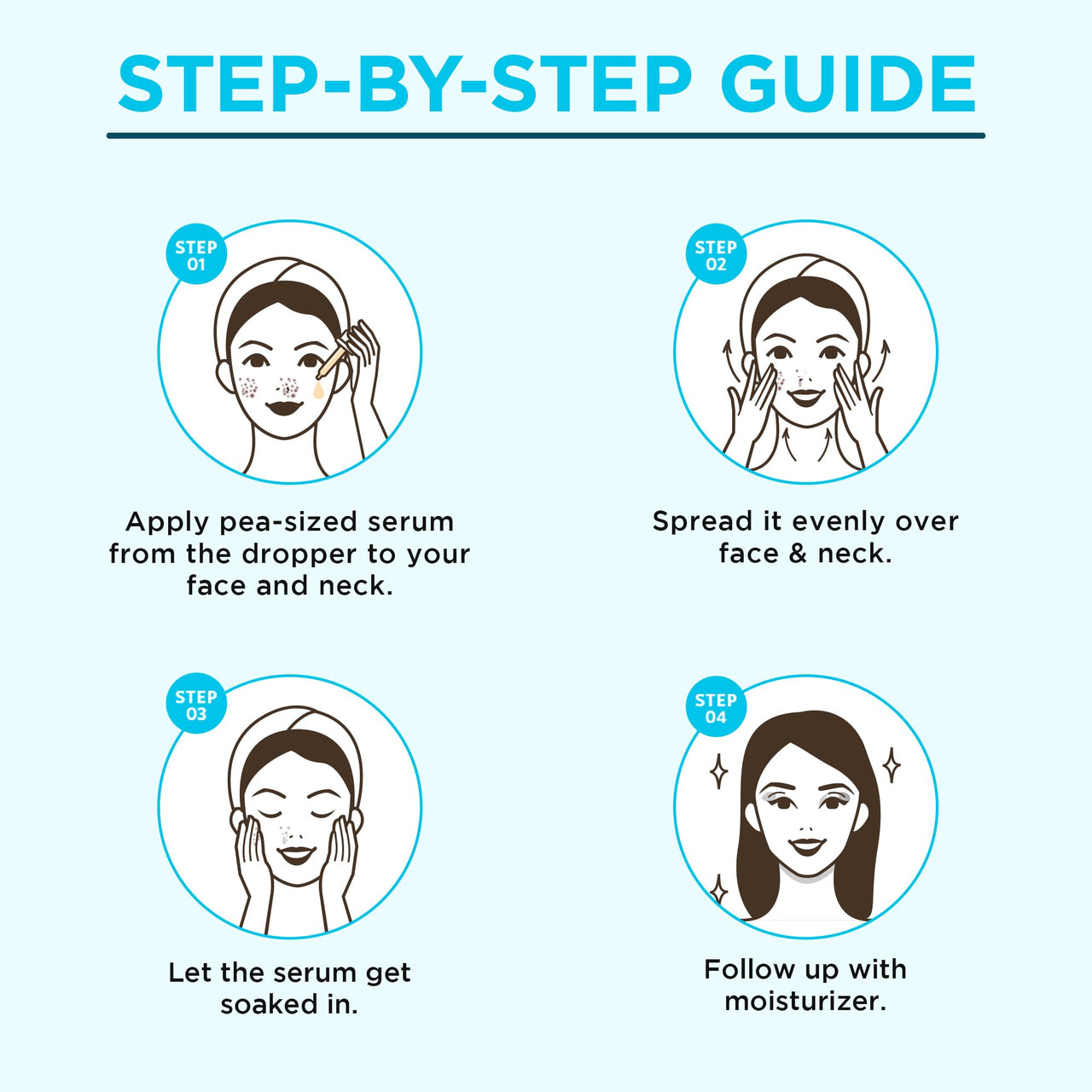 STEP-BY-STEP GUIDE

STEP 01

Apply pea-sized serum from the dropper to your face and neck.

STEP 02

Spread it evenly over face & neck.

STEP 03

Let the serum get soaked in.

STEP 04

Follow up with moisturizer.