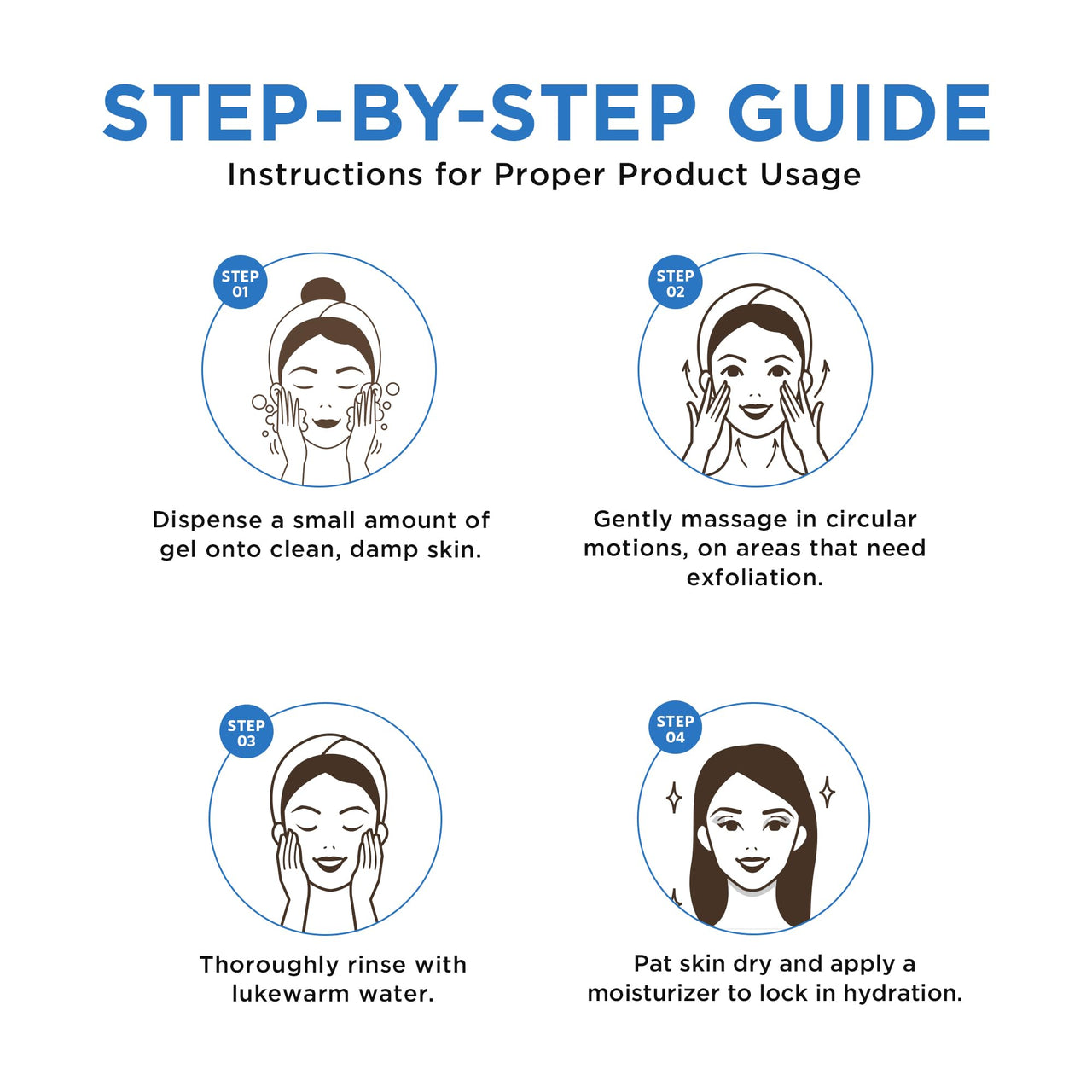 STEP-BY-STEP GUIDE
Instructions for Proper Product Usage

STEP 01

Dispense a small amount of gel onto clean, damp skin.

STEP 02

Gently massage in circular motions, on areas that need exfoliation.

STEP 03

Thoroughly rinse with lukewarm water.

STEP 04

Pat skin dry and apply a moisturizer to lock in hydration.