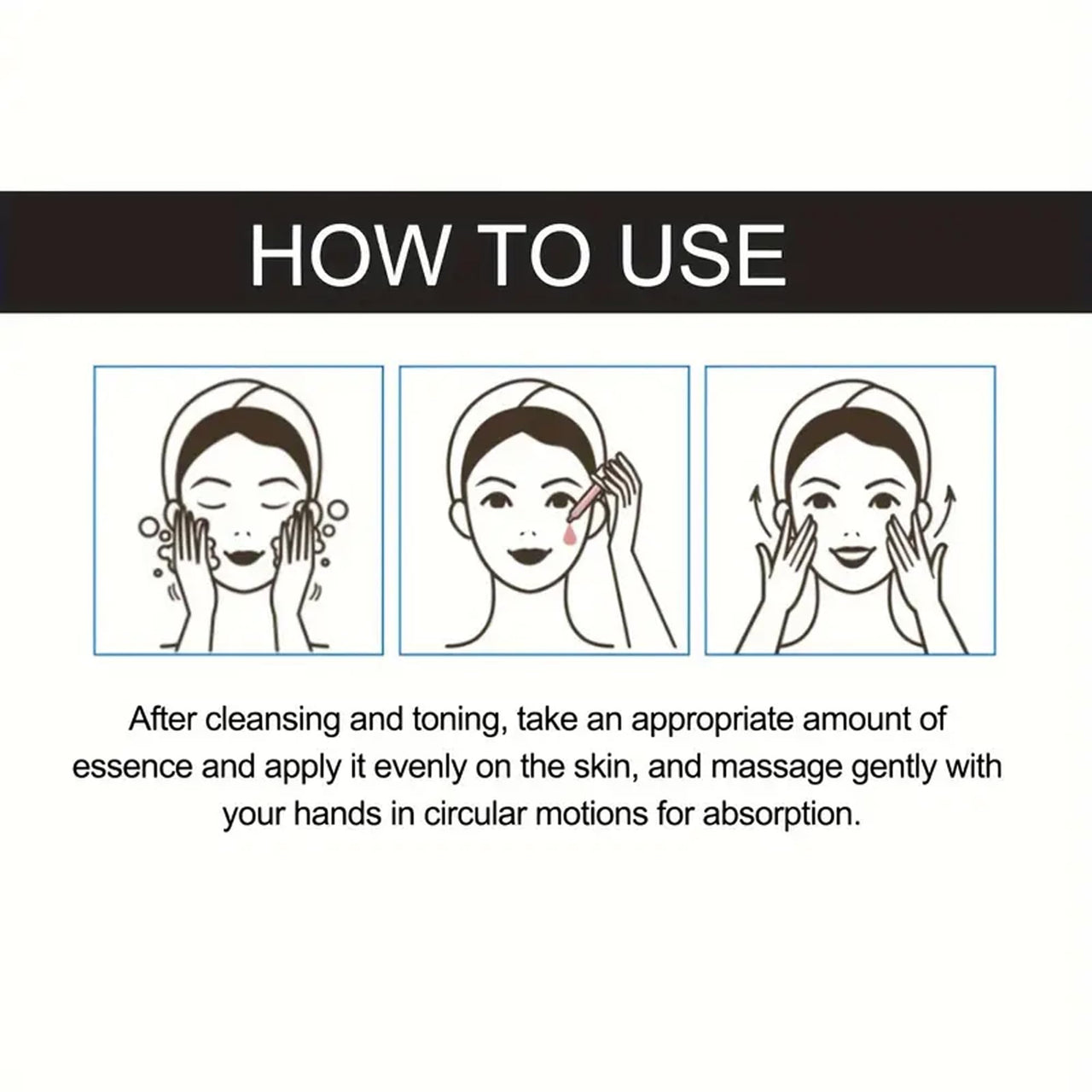 HOW TO USE

After cleansing and toning, take an appropriate amount of essence and apply it evenly on the skin, and massage gently with your hands in circular motions for absorption.