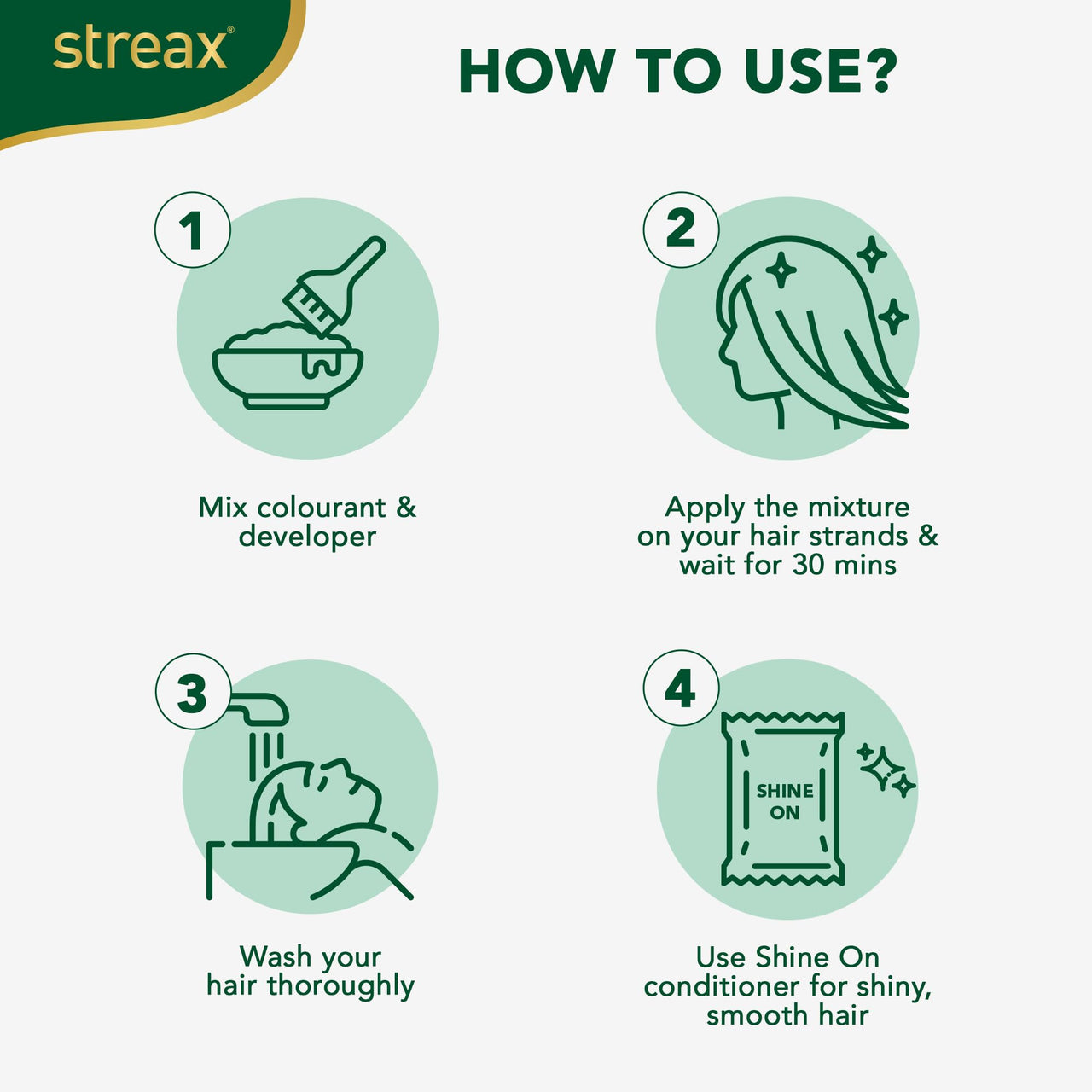 streax®

HOW TO USE?

1

Mix colourant & developer

2

Apply the mixture on your hair strands & wait for 30 mins

3

Wash your hair thoroughly

4

SHINE ON

Use Shine On conditioner for shiny, smooth hair