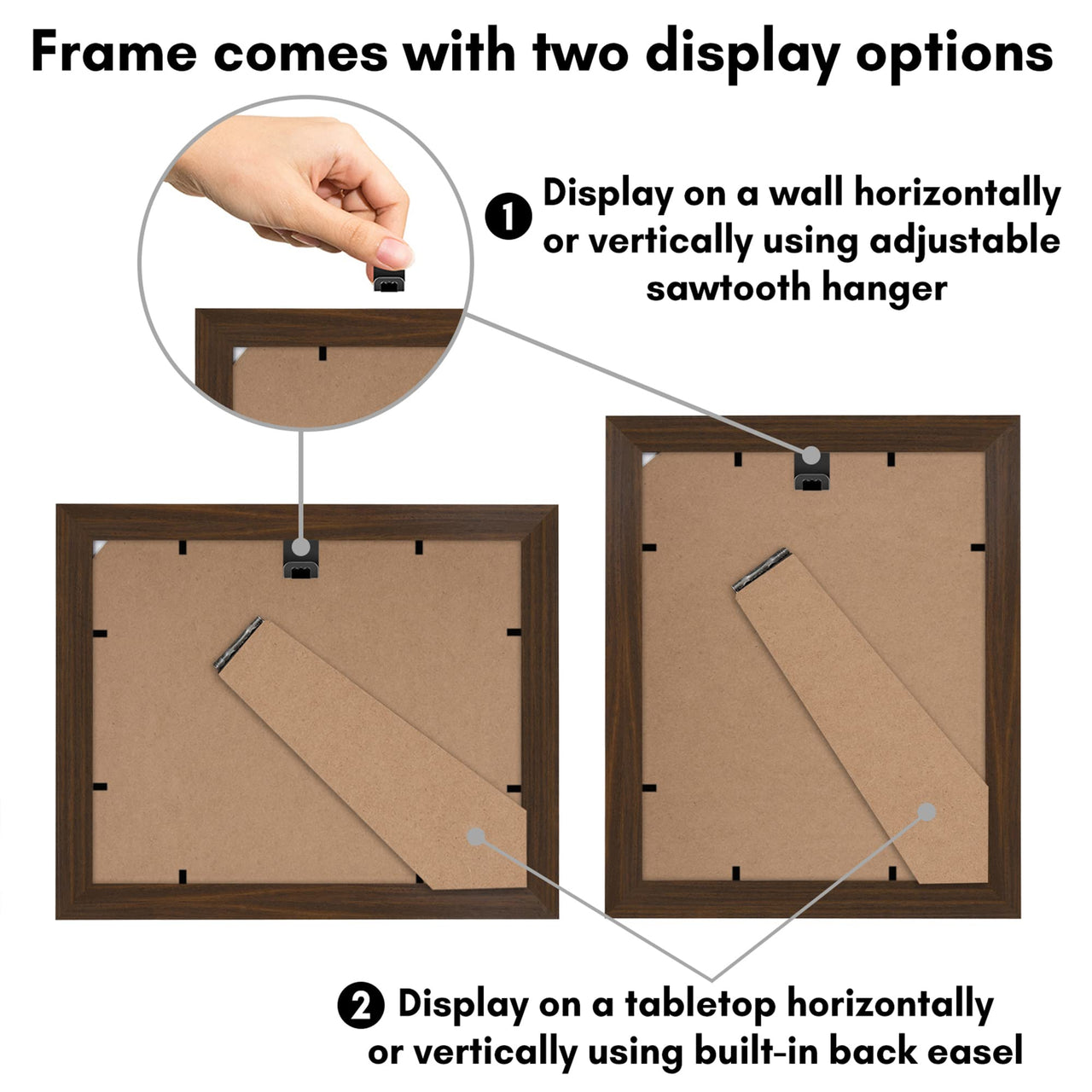 Frame comes with two display options

1 Display on a wall horizontally or vertically using adjustable sawtooth hanger

2 Display on a tabletop horizontally or vertically using built-in back easel