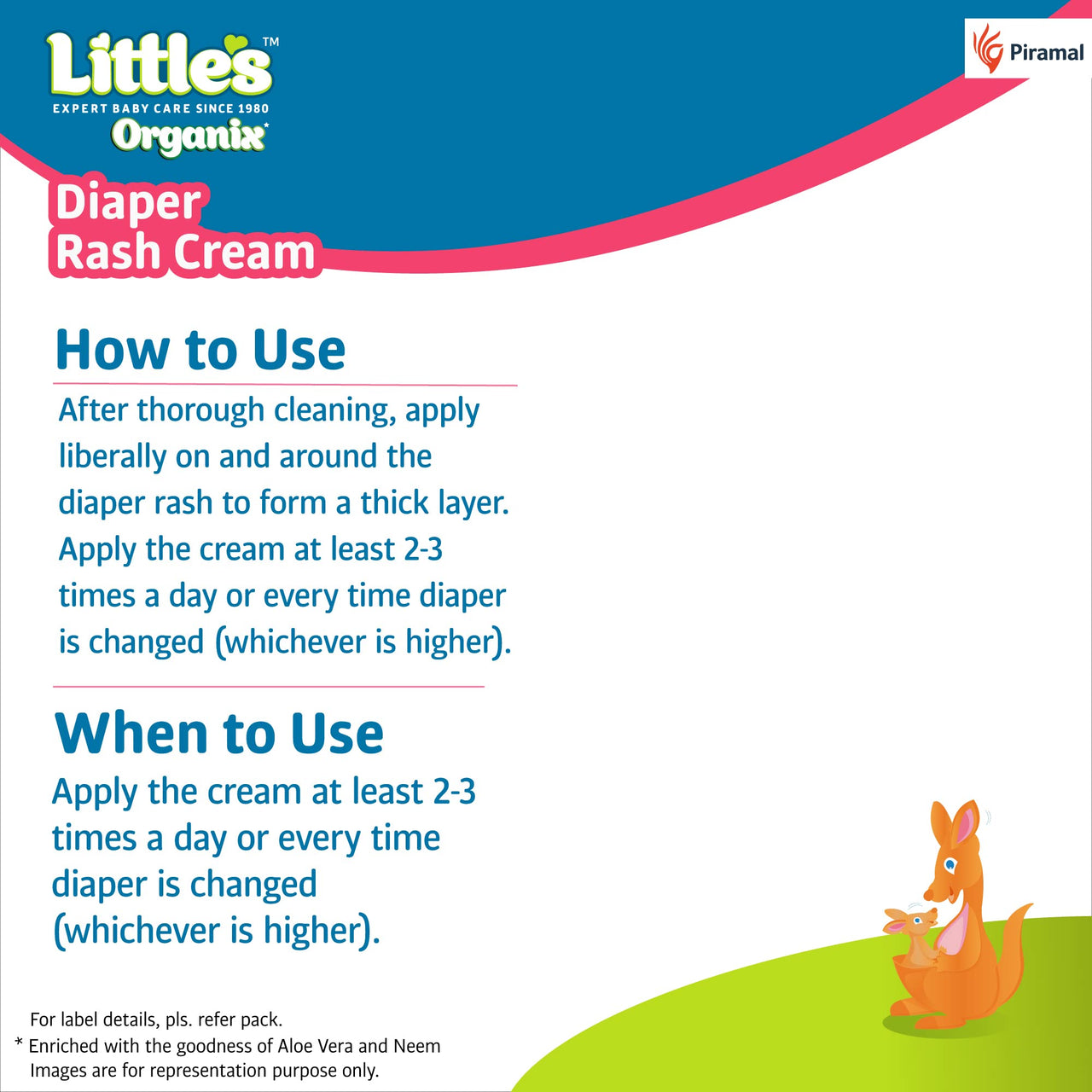 Little's™
EXPERT BABY CARE SINCE 1980
Organix*

Piramal

Diaper Rash Cream

How to Use

After thorough cleaning, apply liberally on and around the diaper rash to form a thick layer. Apply the cream at least 2-3 times a day or every time diaper is changed (whichever is higher).

When to Use

Apply the cream at least 2-3 times a day or every time diaper is changed (whichever is higher).

For label details, pls. refer pack.
* Enriched with the goodness of Aloe Vera and Neem
Images are for representation purpose only.