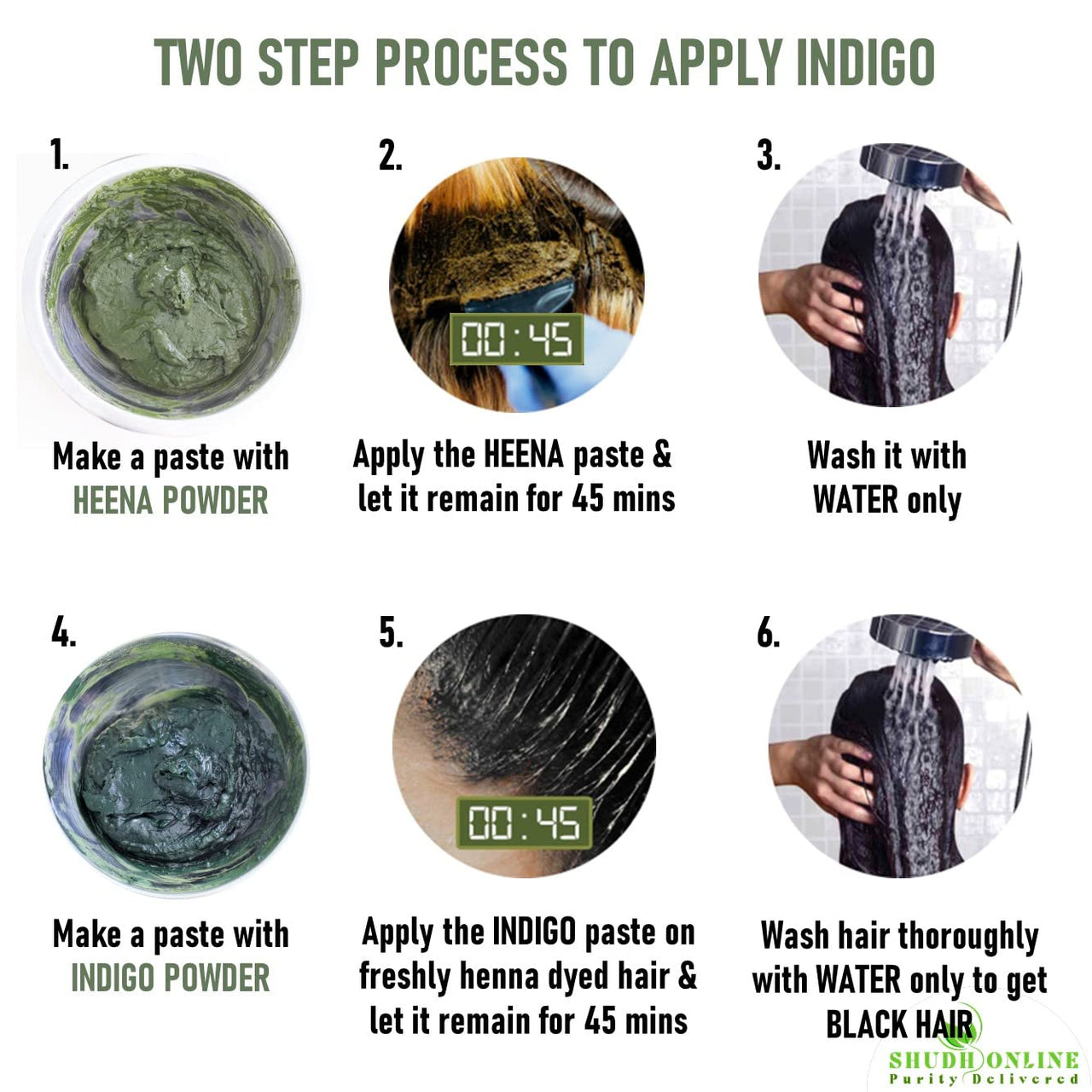 TWO STEP PROCESS TO APPLY INDIGO

1.

Make a paste with HEENA POWDER

2.

00:45

Apply the HEENA paste & let it remain for 45 mins

3.

Wash it with WATER only

4.

Make a paste with INDIGO POWDER

5.

00:45

Apply the INDIGO paste on freshly henna dyed hair & let it remain for 45 mins

6.

Wash hair thoroughly with WATER only to get BLACK HAIR

SHUDH ONLINE
Purity Delivered