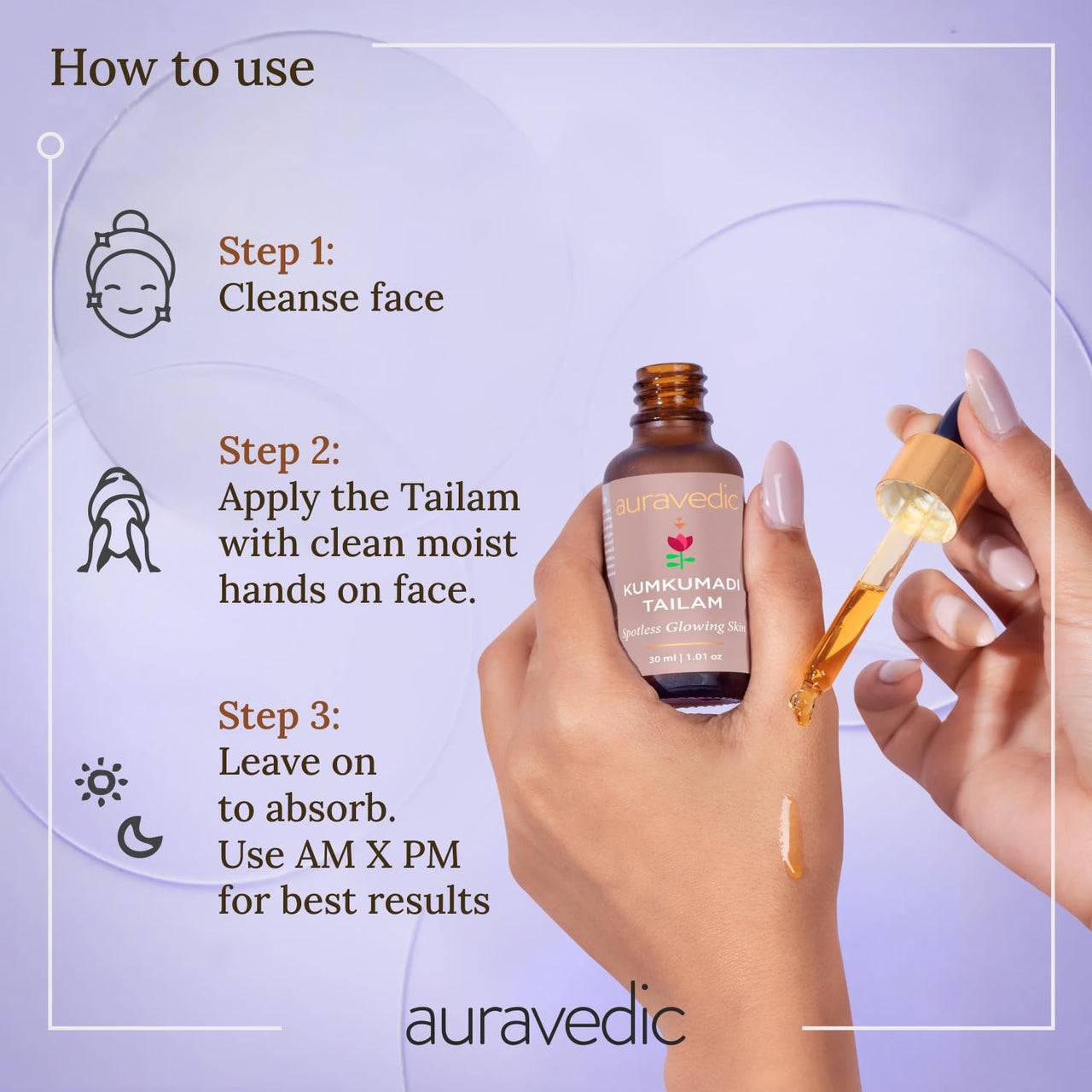 How to use

Step 1:
Cleanse face

Step 2:
Apply the Tailam with clean moist hands on face.

Step 3:
Leave on to absorb.
Use AM X PM for best results

auravedic
KUMKUMADI TAILAM
Spotless Glowing Skin
30 ml | 1.01 oz

auravedic