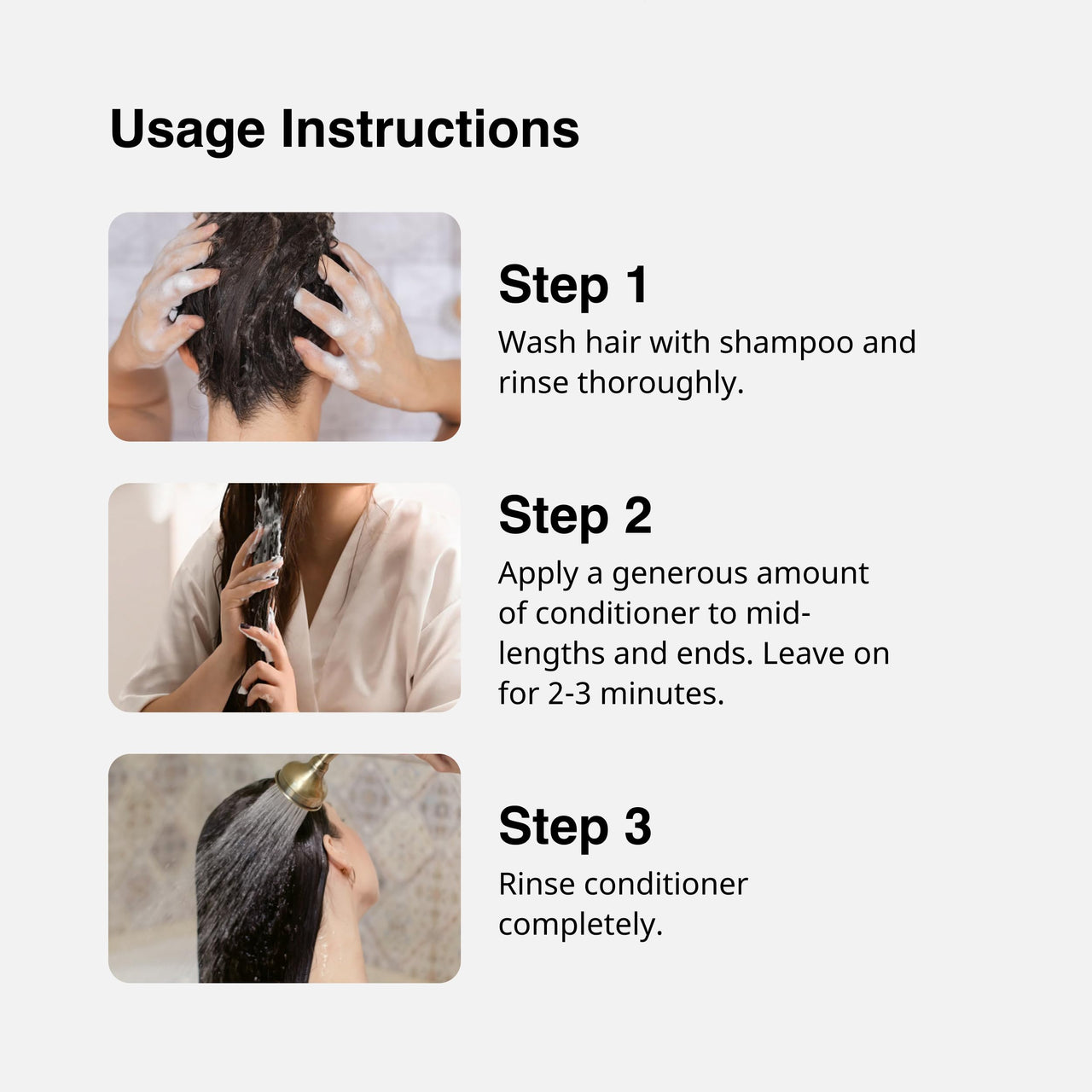 Usage Instructions

Step 1
Wash hair with shampoo and rinse thoroughly.

Step 2
Apply a generous amount of conditioner to mid-lengths and ends. Leave on for 2-3 minutes.

Step 3
Rinse conditioner completely.