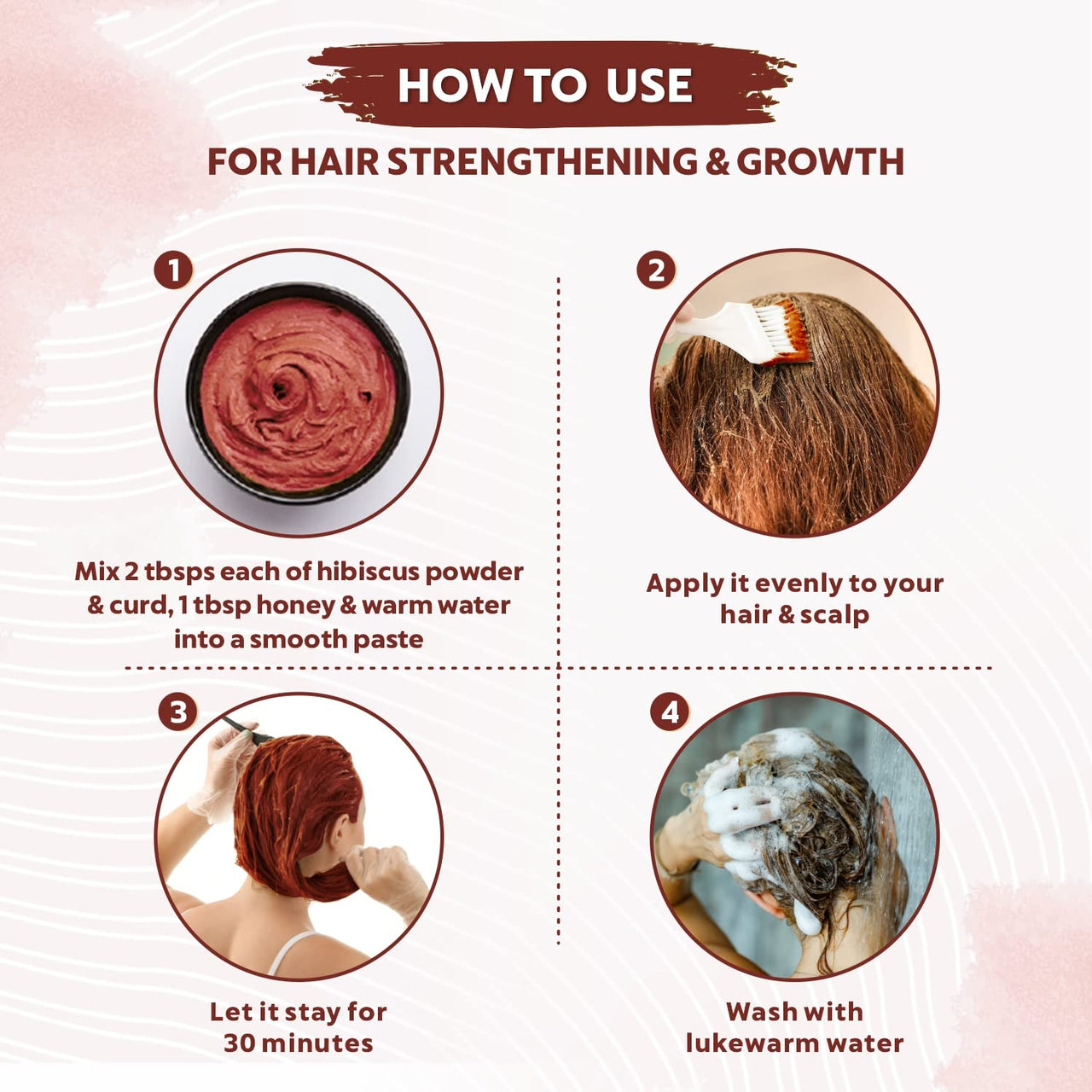 HOW TO USE

FOR HAIR STRENGTHENING & GROWTH

1

Mix 2 tbsps each of hibiscus powder & curd, 1 tbsp honey & warm water into a smooth paste

2

Apply it evenly to your hair & scalp

3

Let it stay for 30 minutes

4

Wash with lukewarm water