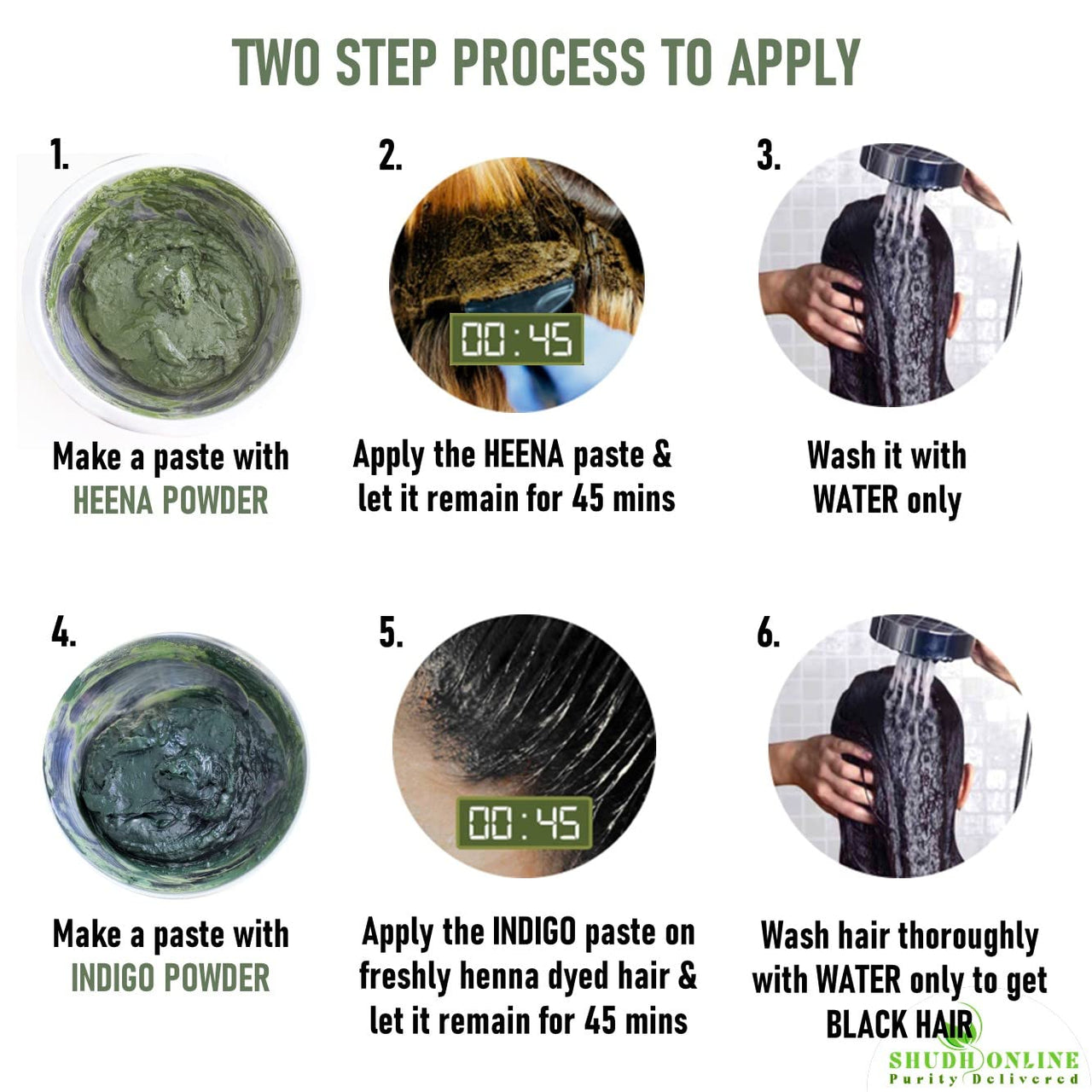 TWO STEP PROCESS TO APPLY

1.

Make a paste with HEENA POWDER

2.

00:45

Apply the HEENA paste & let it remain for 45 mins

3.

Wash it with WATER only

4.

Make a paste with INDIGO POWDER

5.

00:45

Apply the INDIGO paste on freshly henna dyed hair & let it remain for 45 mins

6.

Wash hair thoroughly with WATER only to get BLACK HAIR

SHUDH ONLINE
Purity Delivered