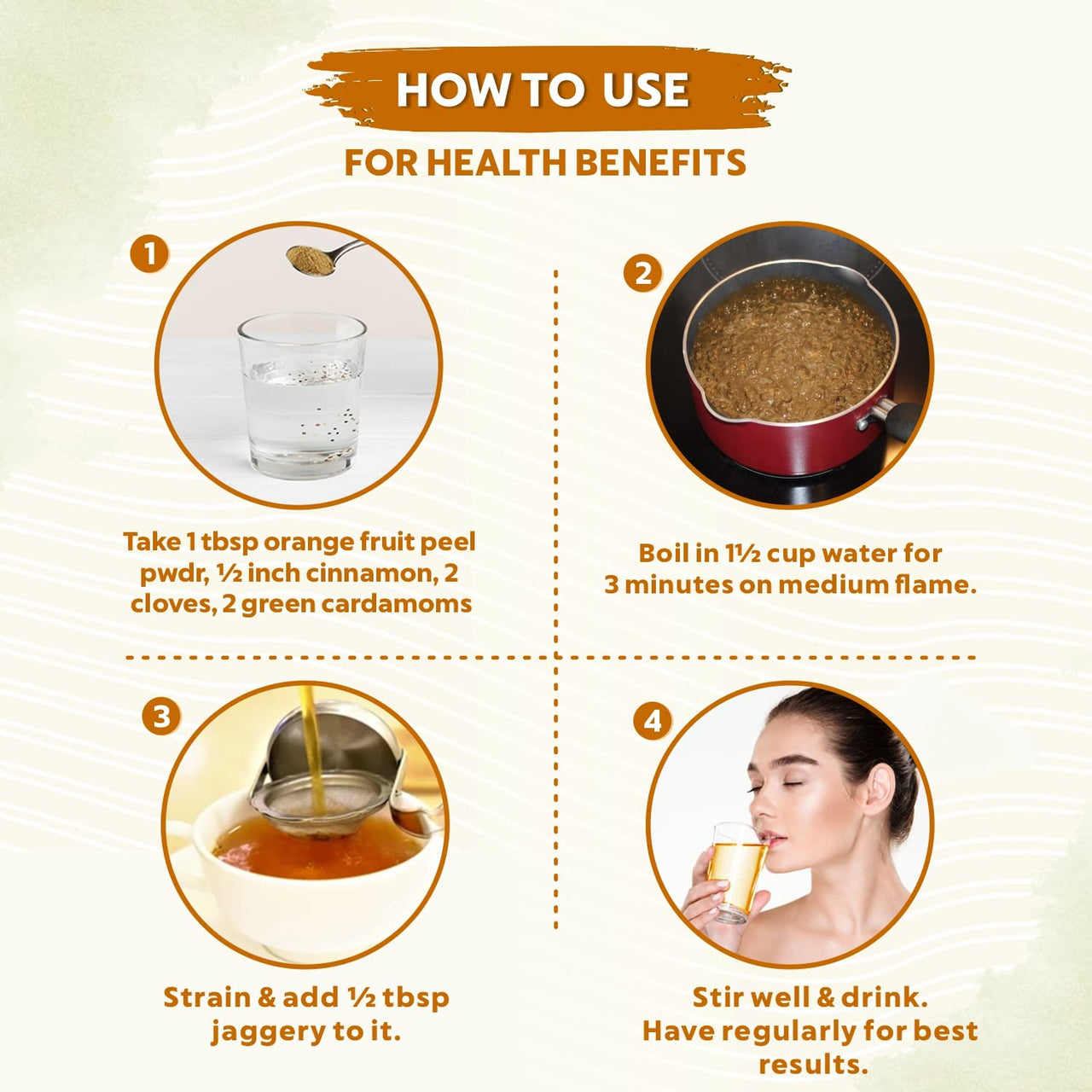 HOW TO USE
FOR HEALTH BENEFITS

1
Take 1 tbsp orange fruit peel pwdr, ½ inch cinnamon, 2 cloves, 2 green cardamoms

2
Boil in 1½ cup water for 3 minutes on medium flame.

3
Strain & add ½ tbsp jaggery to it.

4
Stir well & drink.
Have regularly for best results.