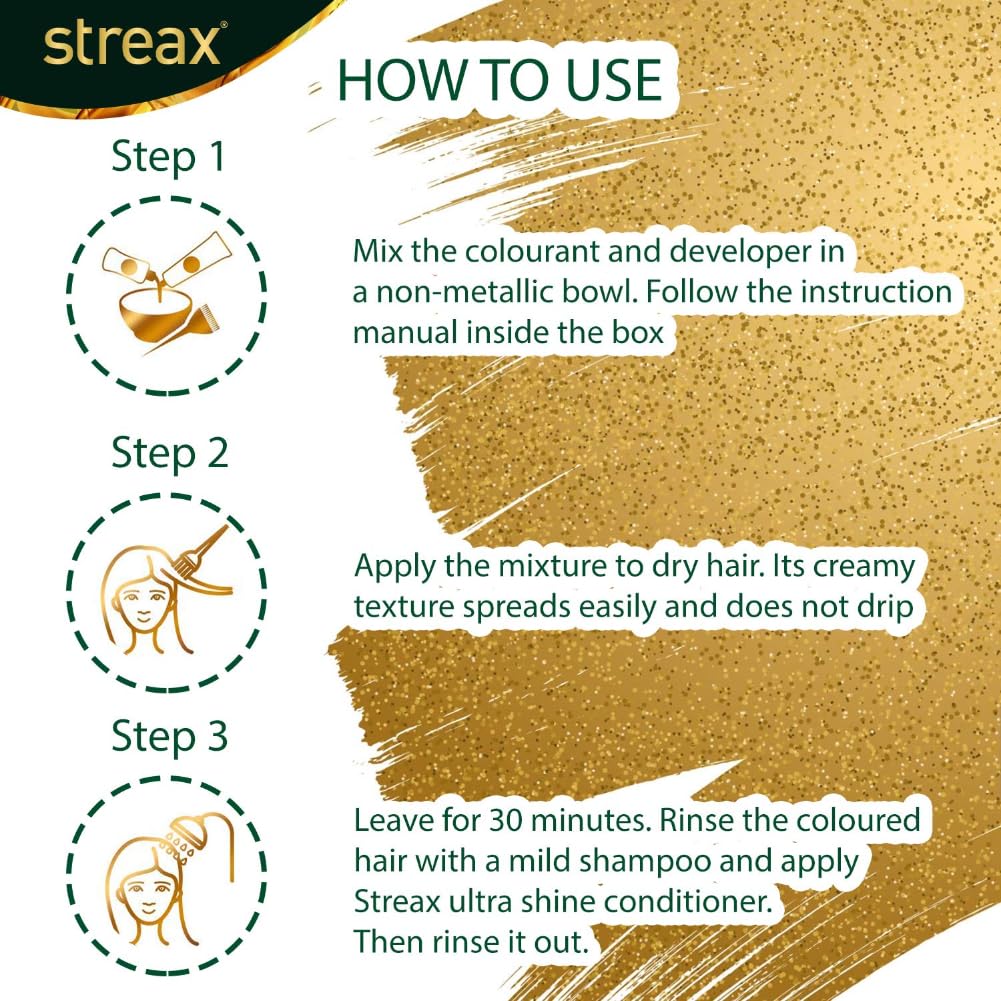 streax®

HOW TO USE

Step 1

Mix the colourant and developer in a non-metallic bowl. Follow the instruction manual inside the box

Step 2

Apply the mixture to dry hair. Its creamy texture spreads easily and does not drip

Step 3

Leave for 30 minutes. Rinse the coloured hair with a mild shampoo and apply Streax ultra shine conditioner.
Then rinse it out.