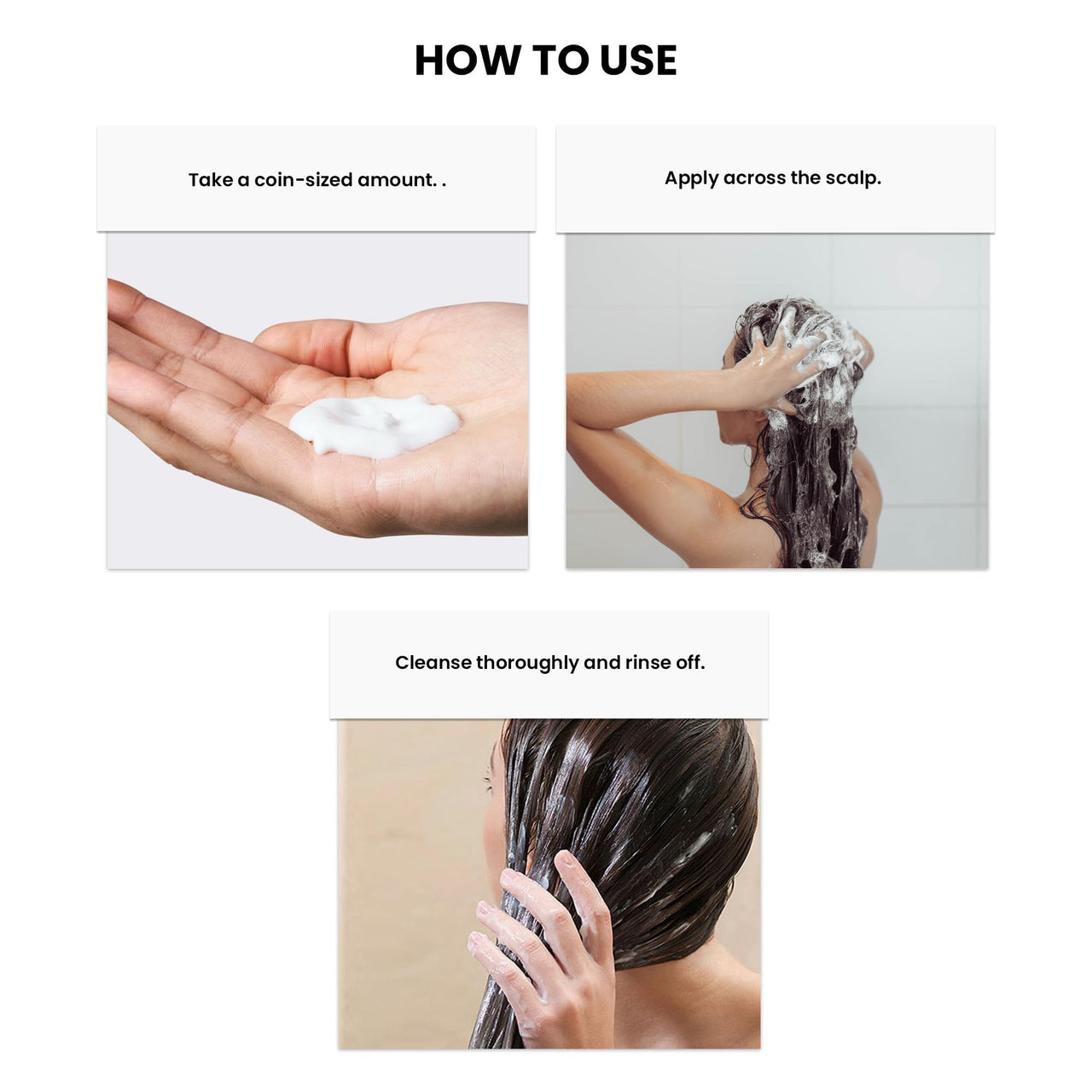 HOW TO USE

Take a coin-sized amount. .

Apply across the scalp.

Cleanse thoroughly and rinse off.