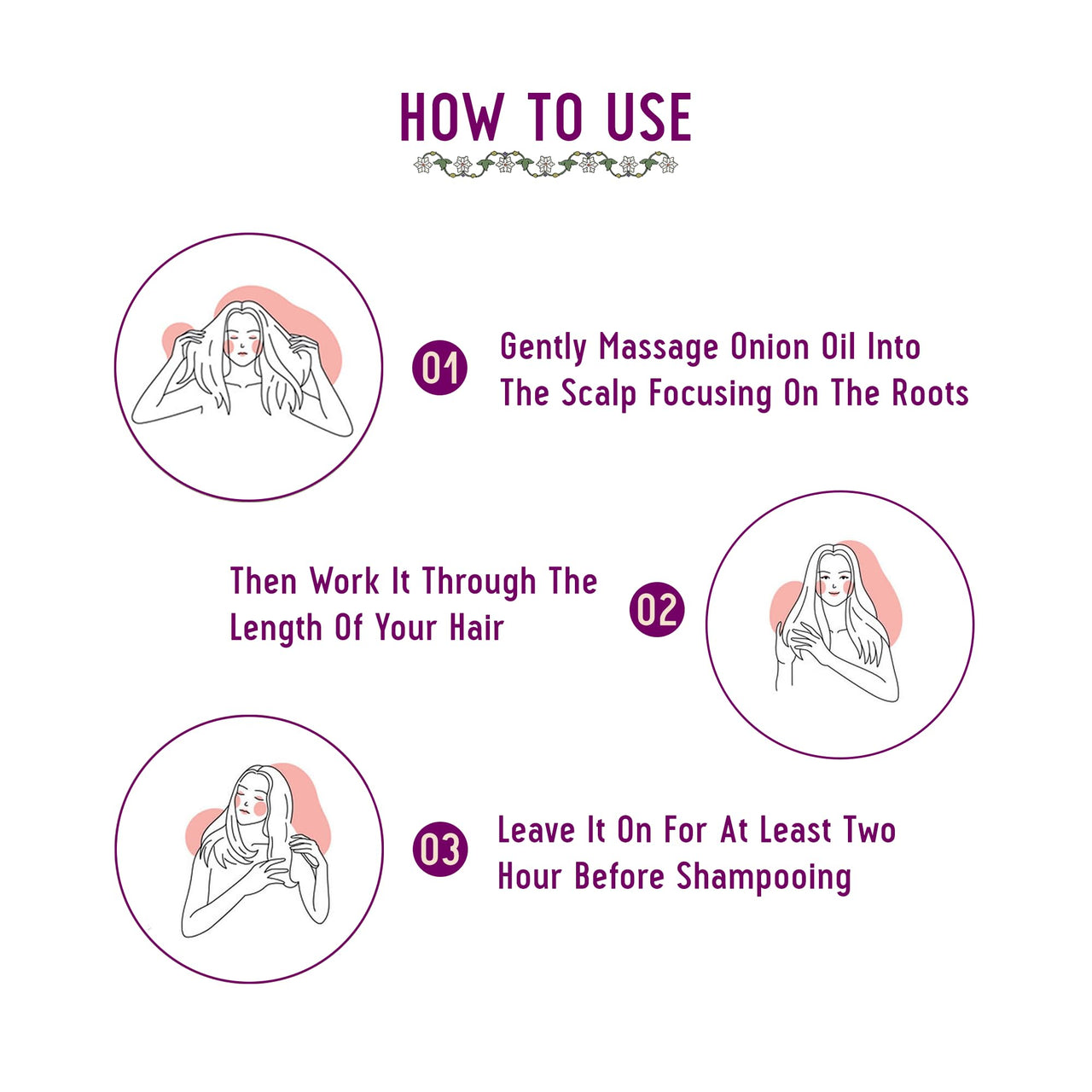 HOW TO USE

01 Gently Massage Onion Oil Into The Scalp Focusing On The Roots

Then Work It Through The Length Of Your Hair 02

03 Leave It On For At Least Two Hour Before Shampooing