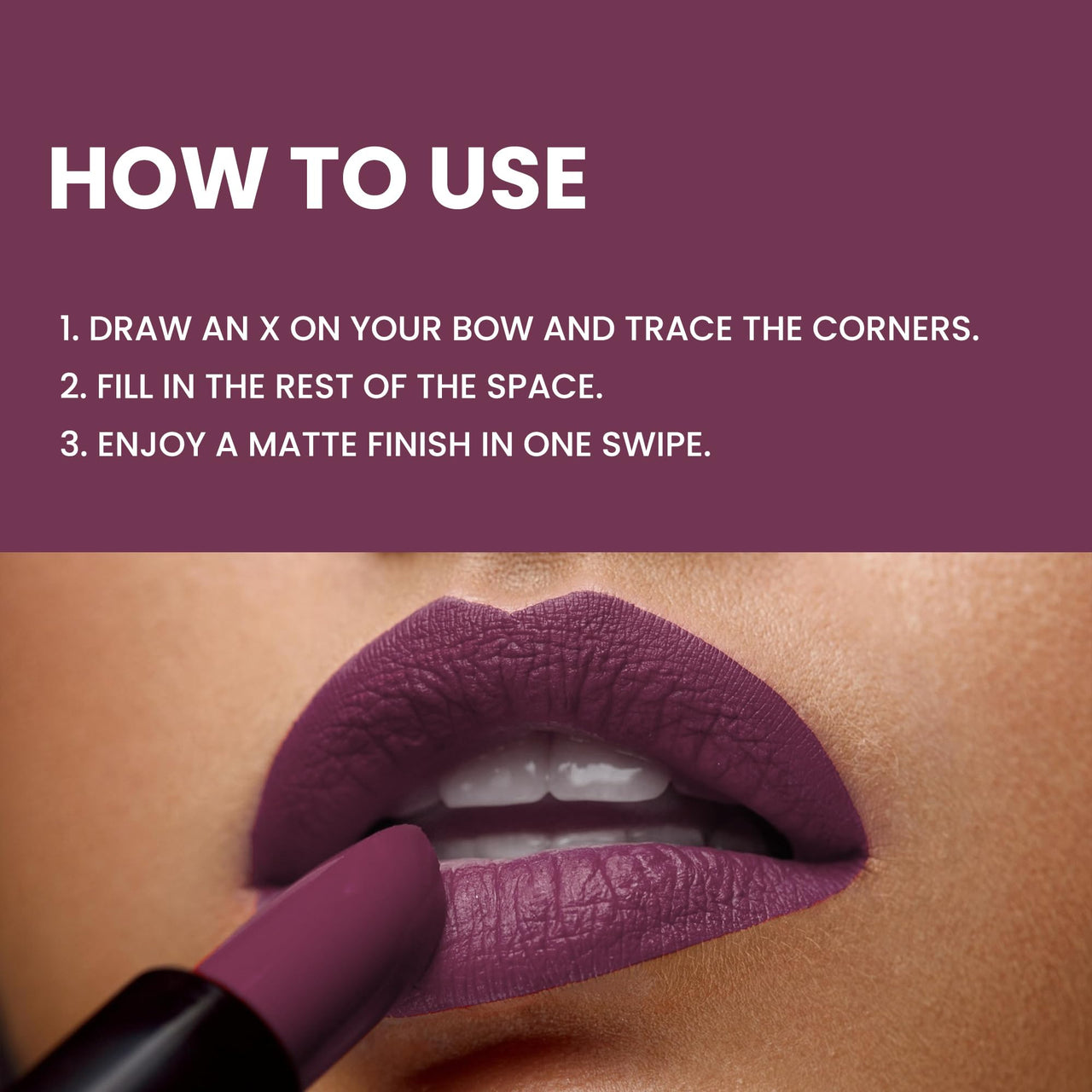 HOW TO USE

1. DRAW AN X ON YOUR BOW AND TRACE THE CORNERS.
2. FILL IN THE REST OF THE SPACE.
3. ENJOY A MATTE FINISH IN ONE SWIPE.