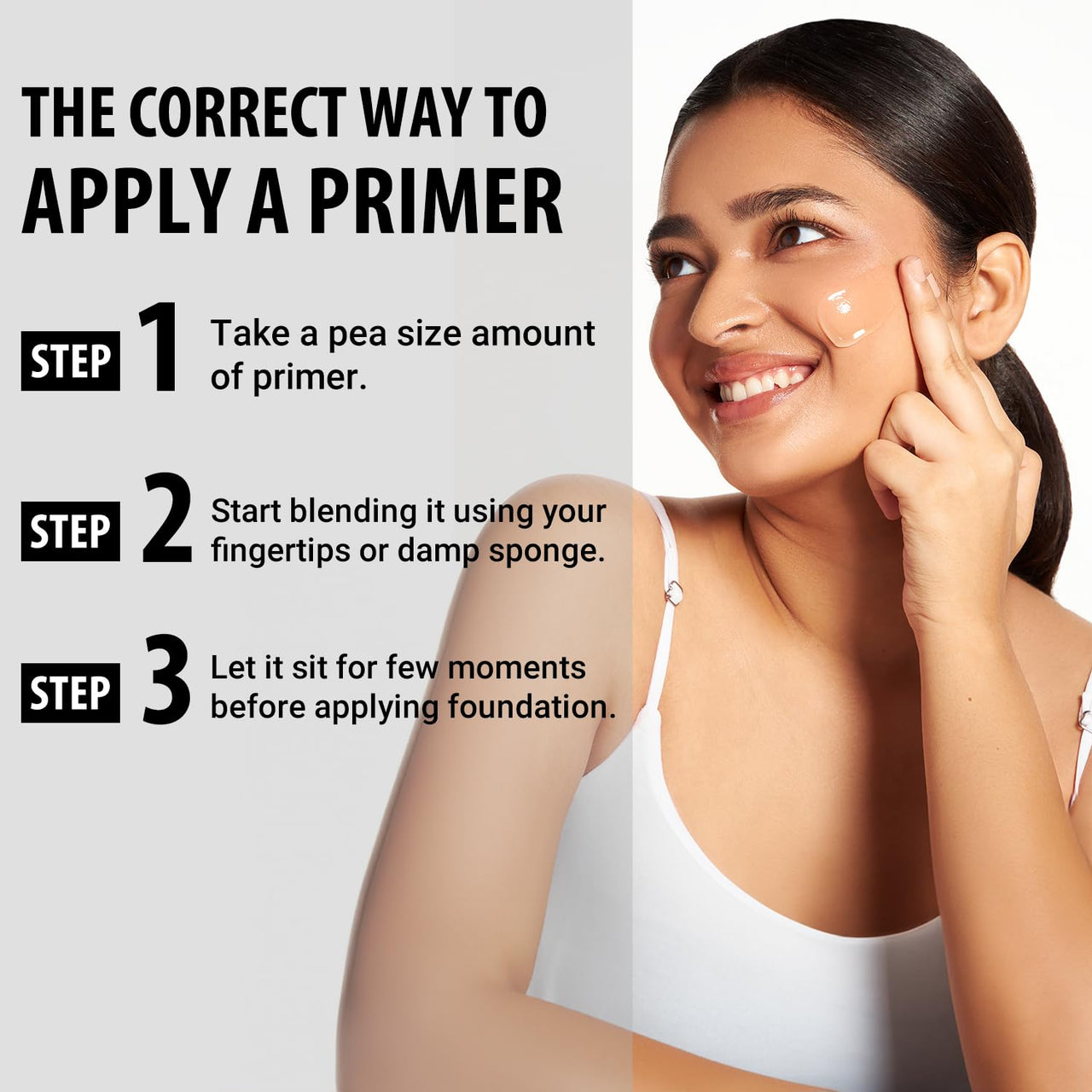 THE CORRECT WAY TO
APPLY A PRIMER

STEP 1 Take a pea size amount of primer.

STEP 2 Start blending it using your fingertips or damp sponge.

STEP 3 Let it sit for few moments before applying foundation.