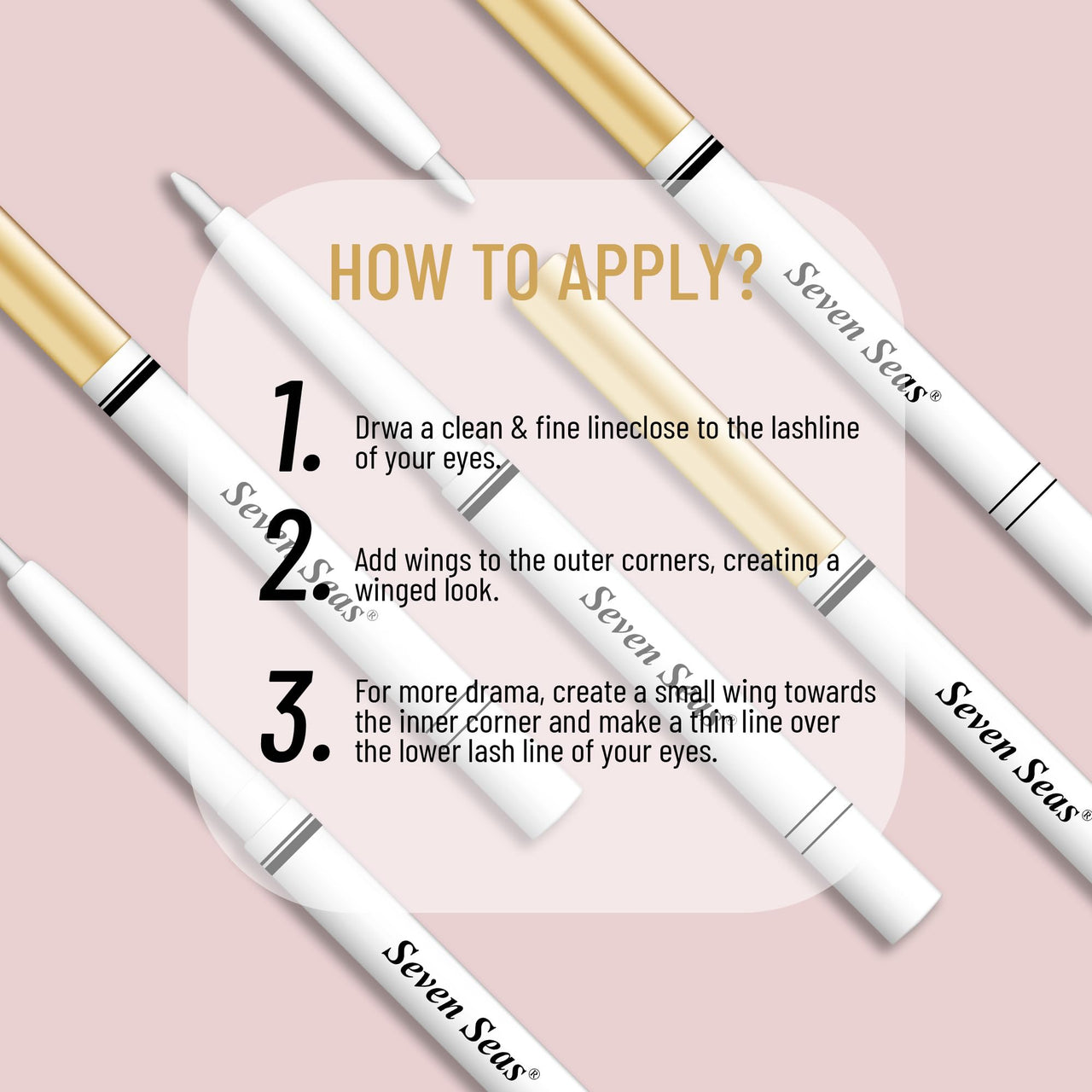 HOW TO APPLY?

1. Drwa a clean & fine lineclose to the lashline of your eyes.

2. Add wings to the outer corners, creating a winged look.

3. For more drama, create a small wing towards the inner corner and make a thin line over the lower lash line of your eyes.

Seven Seas®

Seven Seas®

Seven Seas®

Seven Seas®

Seven Seas®