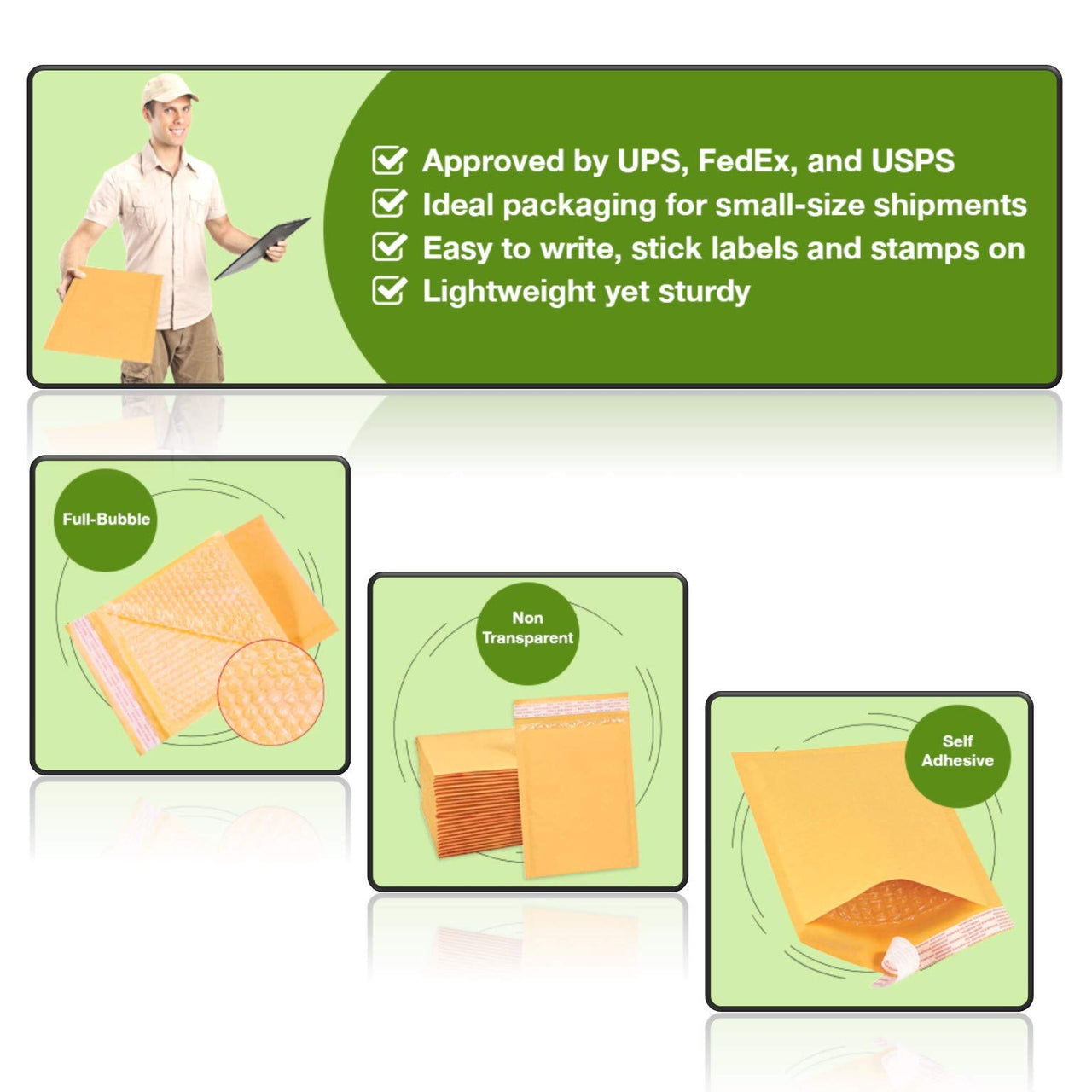 Approved by UPS, FedEx, and USPS
Ideal packaging for small-size shipments
Easy to write, stick labels and stamps on
Lightweight yet sturdy

Full-Bubble

Non Transparent

Self Adhesive