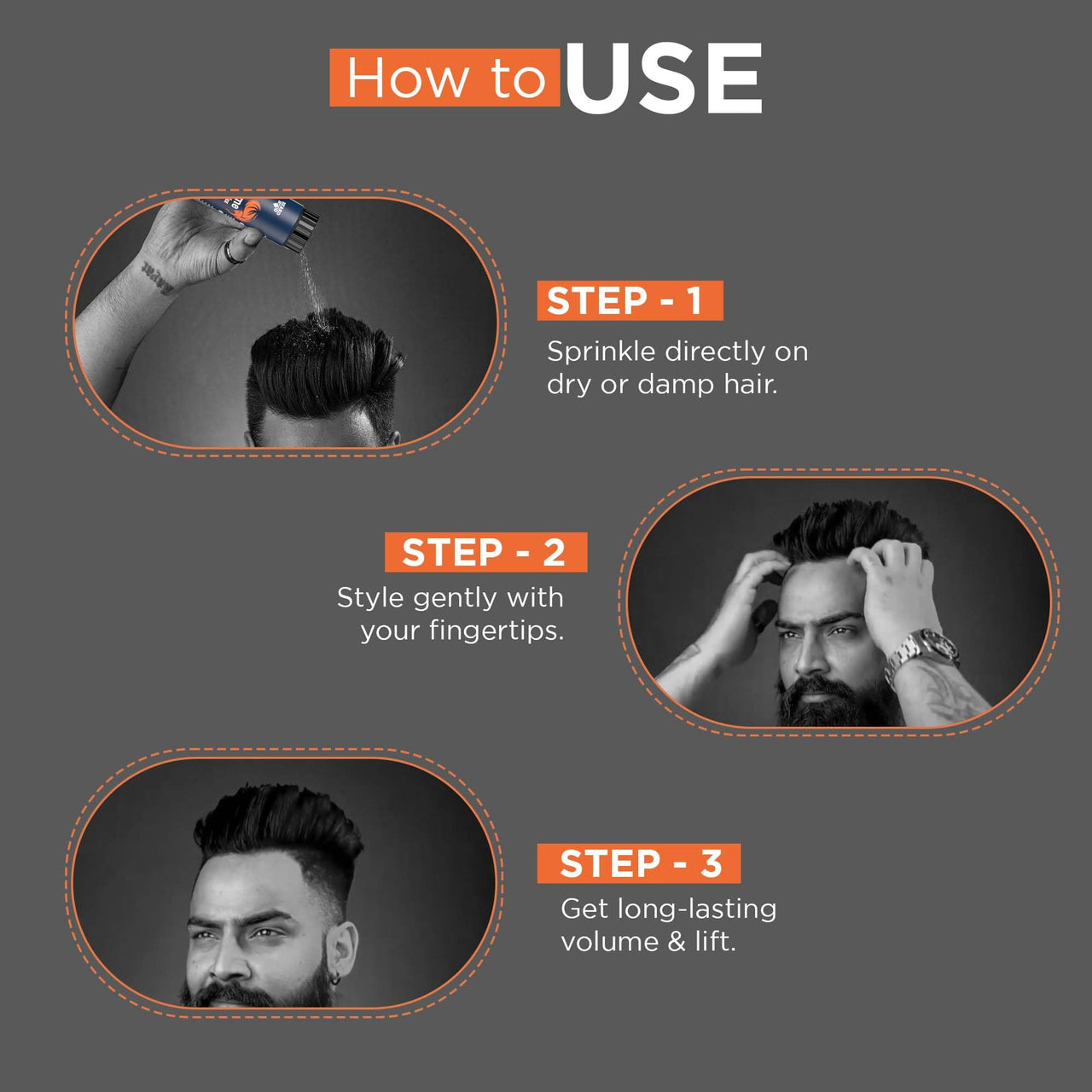 How to USE

STEP - 1
Sprinkle directly on dry or damp hair.

STEP - 2
Style gently with your fingertips.

STEP - 3
Get long-lasting volume & lift.