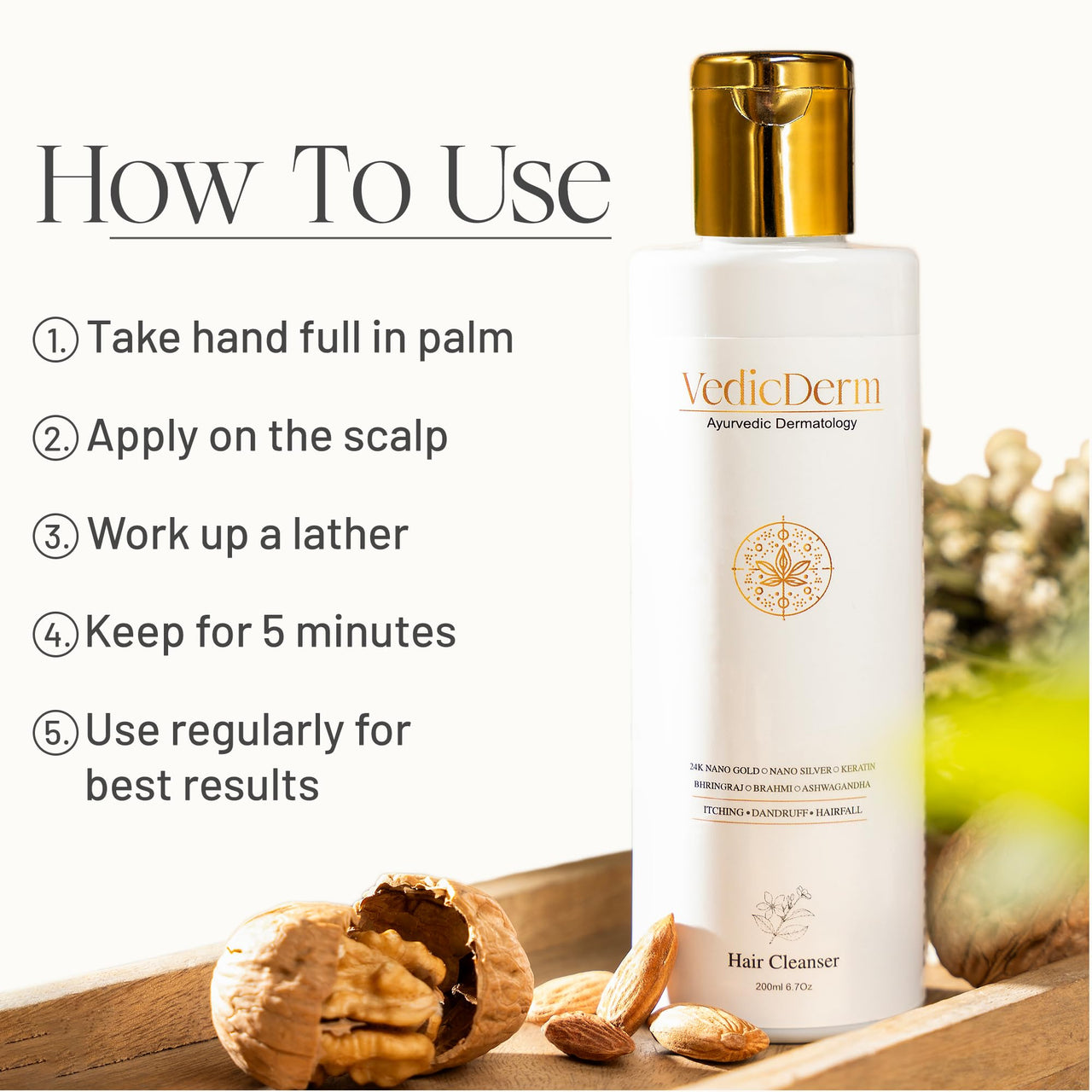 How To Use

1. Take hand full in palm

2. Apply on the scalp

3. Work up a lather

4. Keep for 5 minutes

5. Use regularly for best results

VedicDerm
Ayurvedic Dermatology

24K NANO GOLD ○ NANO SILVER ○ KERATIN
BHRINGRAJ ○ BRAHMI ○ ASHWAGANDHA
ITCHING • DANDRUFF • HAIRFALL

Hair Cleanser
200ml 6.7Oz