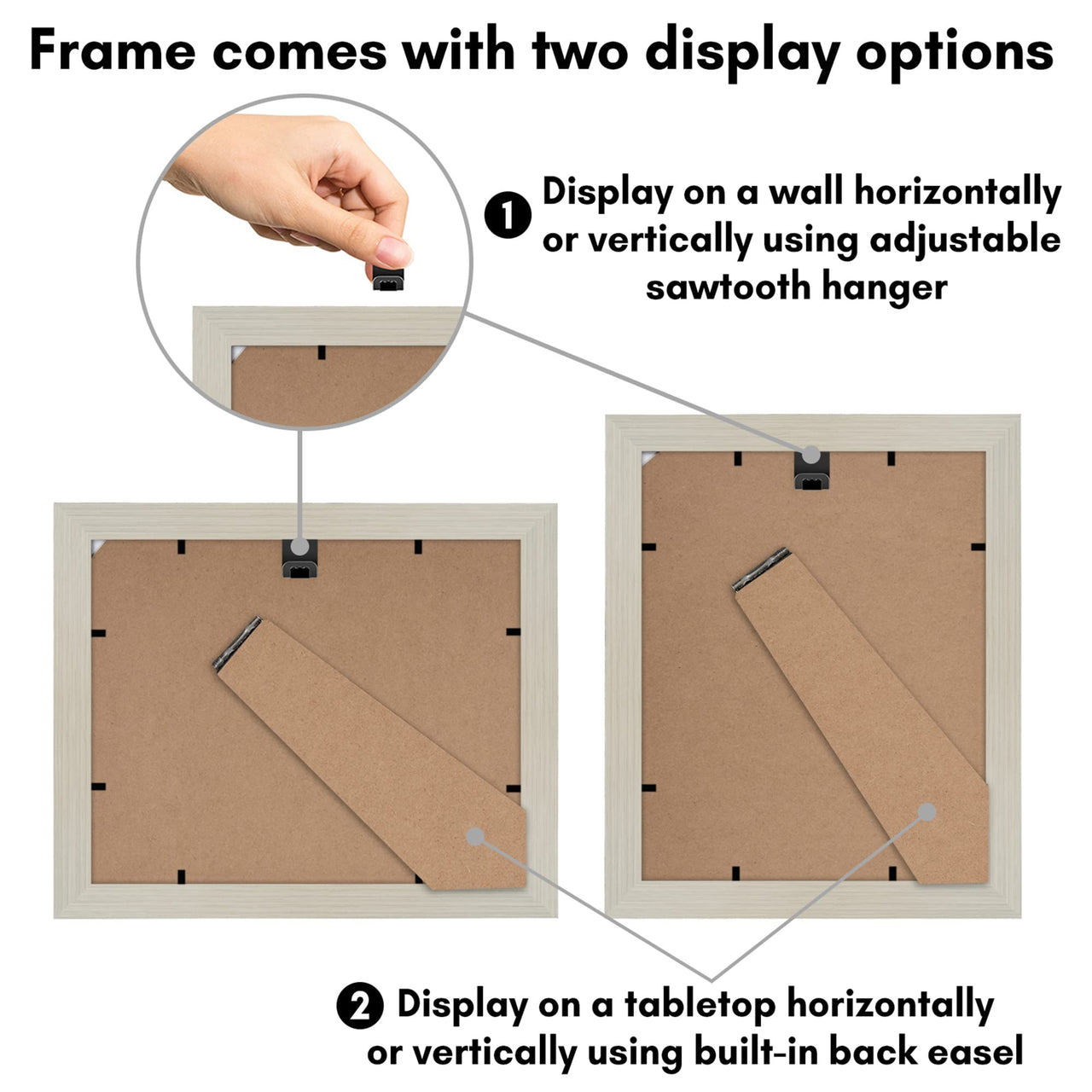 Frame comes with two display options

1 Display on a wall horizontally or vertically using adjustable sawtooth hanger

2 Display on a tabletop horizontally or vertically using built-in back easel