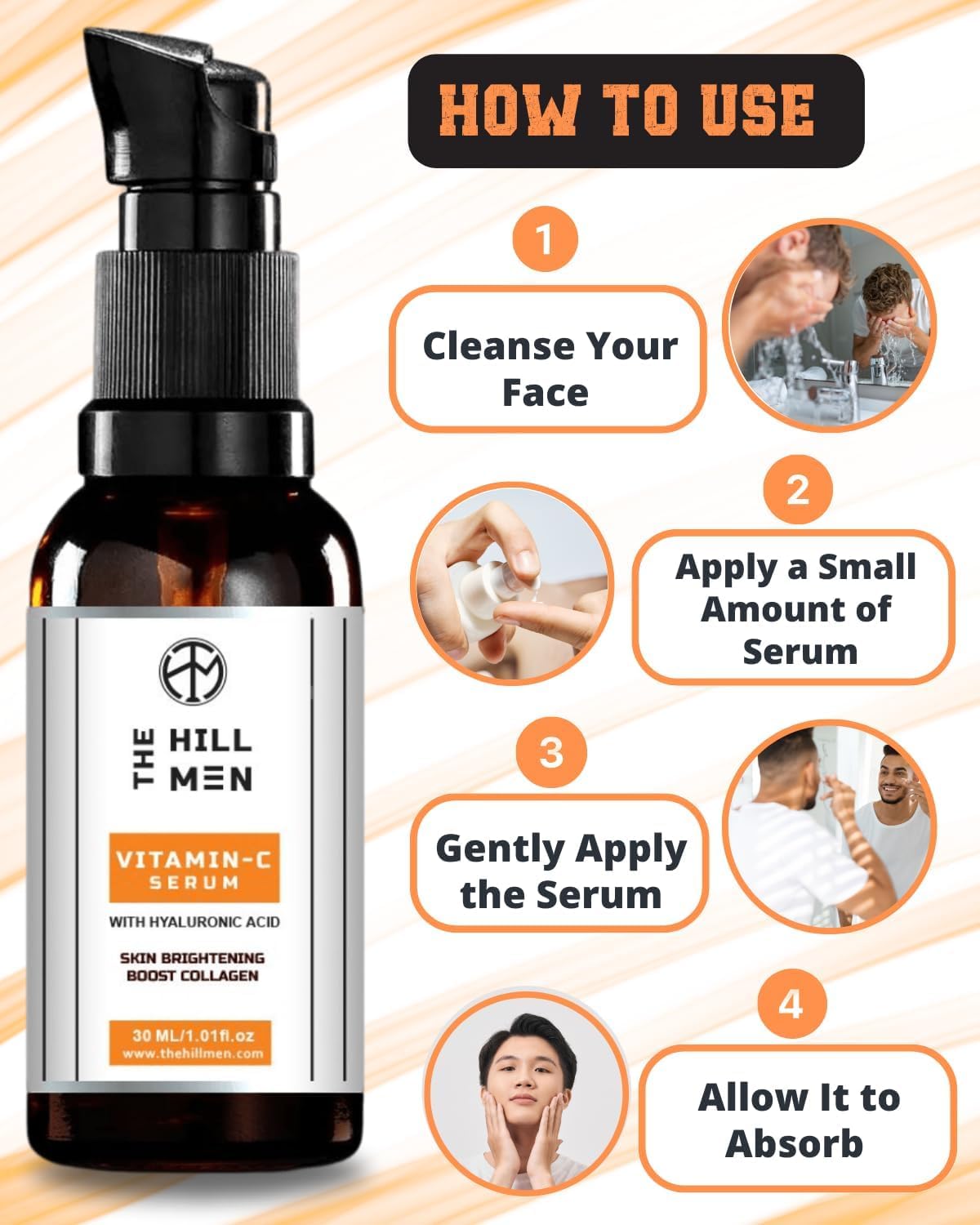 HOW TO USE

1

Cleanse Your Face

2

Apply a Small Amount of Serum

3

Gently Apply the Serum

4

Allow It to Absorb

THE HILL MEN

VITAMIN-C SERUM

WITH HYALURONIC ACID

SKIN BRIGHTENING BOOST COLLAGEN

30 ML/1.01fl.oz
www.thehillmen.com