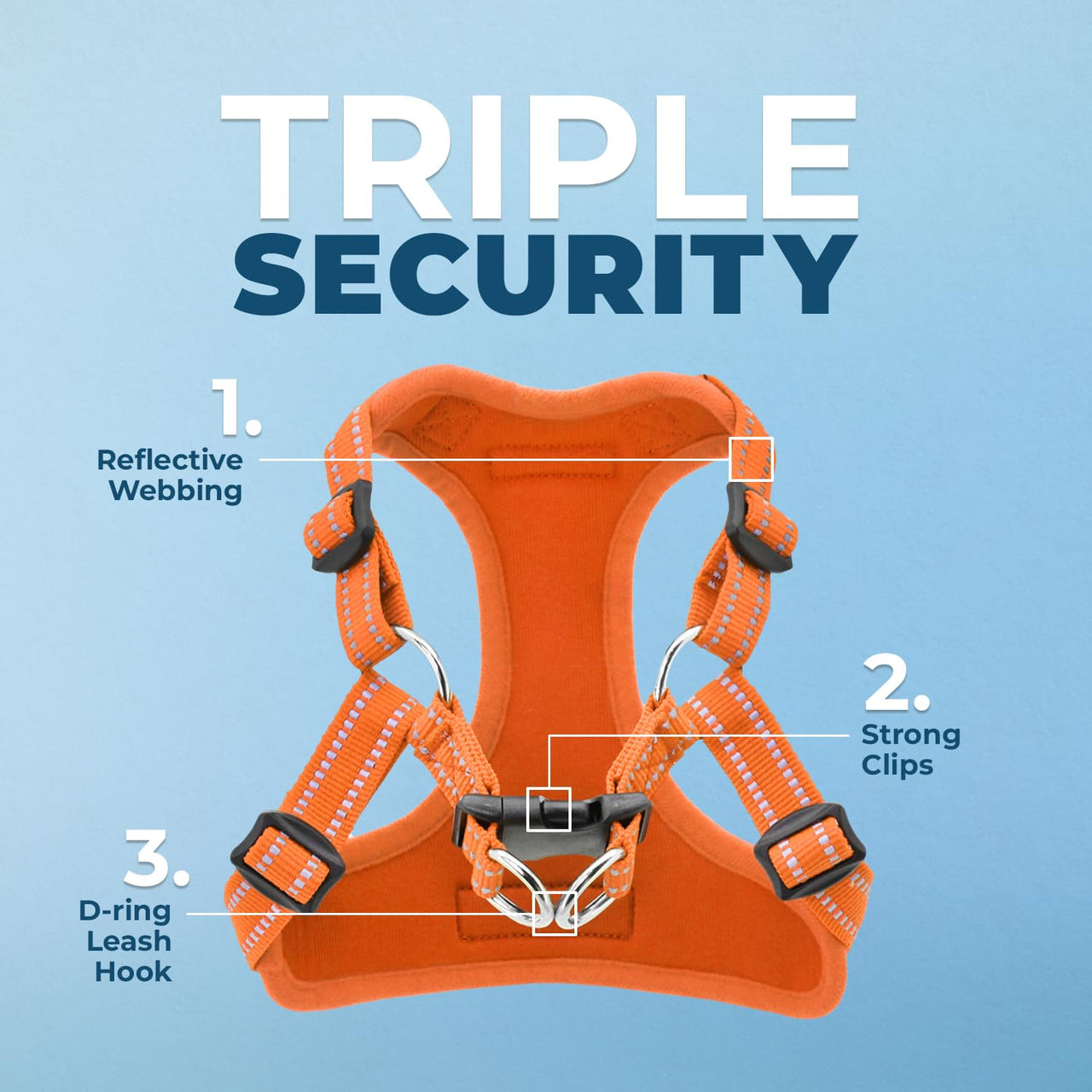 TRIPLE
SECURITY

1.
Reflective Webbing

2.
Strong Clips

3.
D-ring Leash Hook