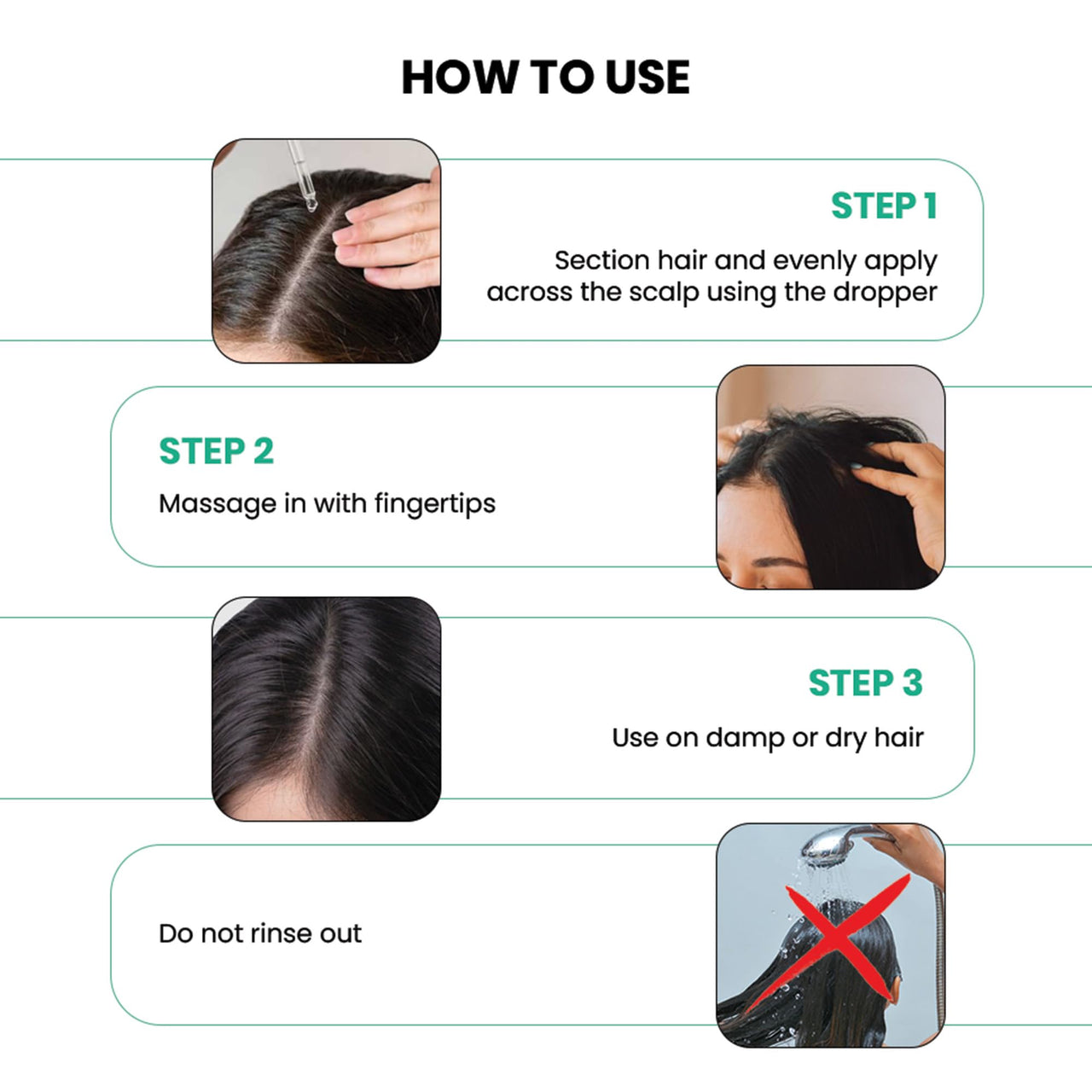 HOW TO USE

STEP 1

Section hair and evenly apply across the scalp using the dropper

STEP 2

Massage in with fingertips

STEP 3

Use on damp or dry hair

Do not rinse out