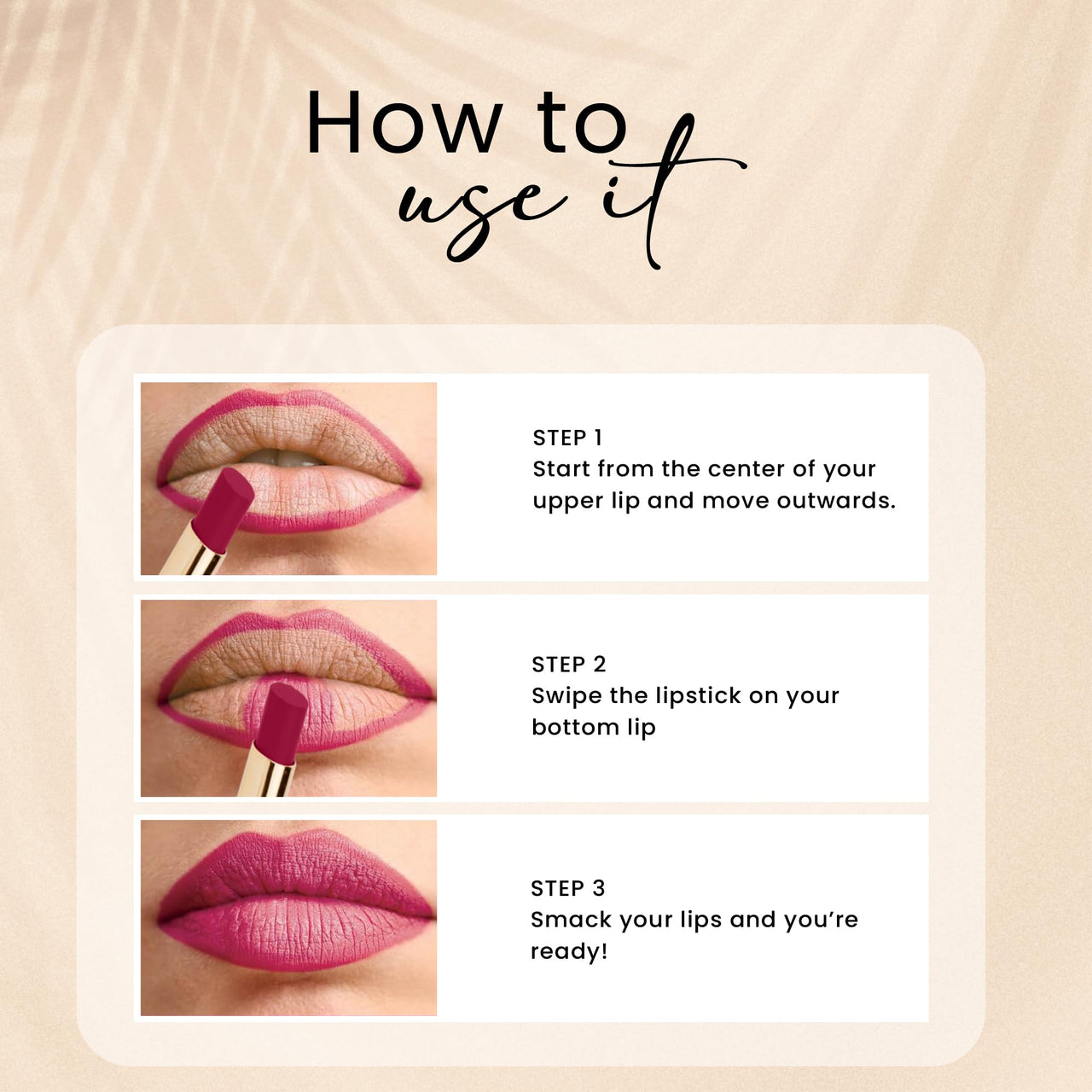 How to use it

STEP 1
Start from the center of your upper lip and move outwards.

STEP 2
Swipe the lipstick on your bottom lip

STEP 3
Smack your lips and you're ready!