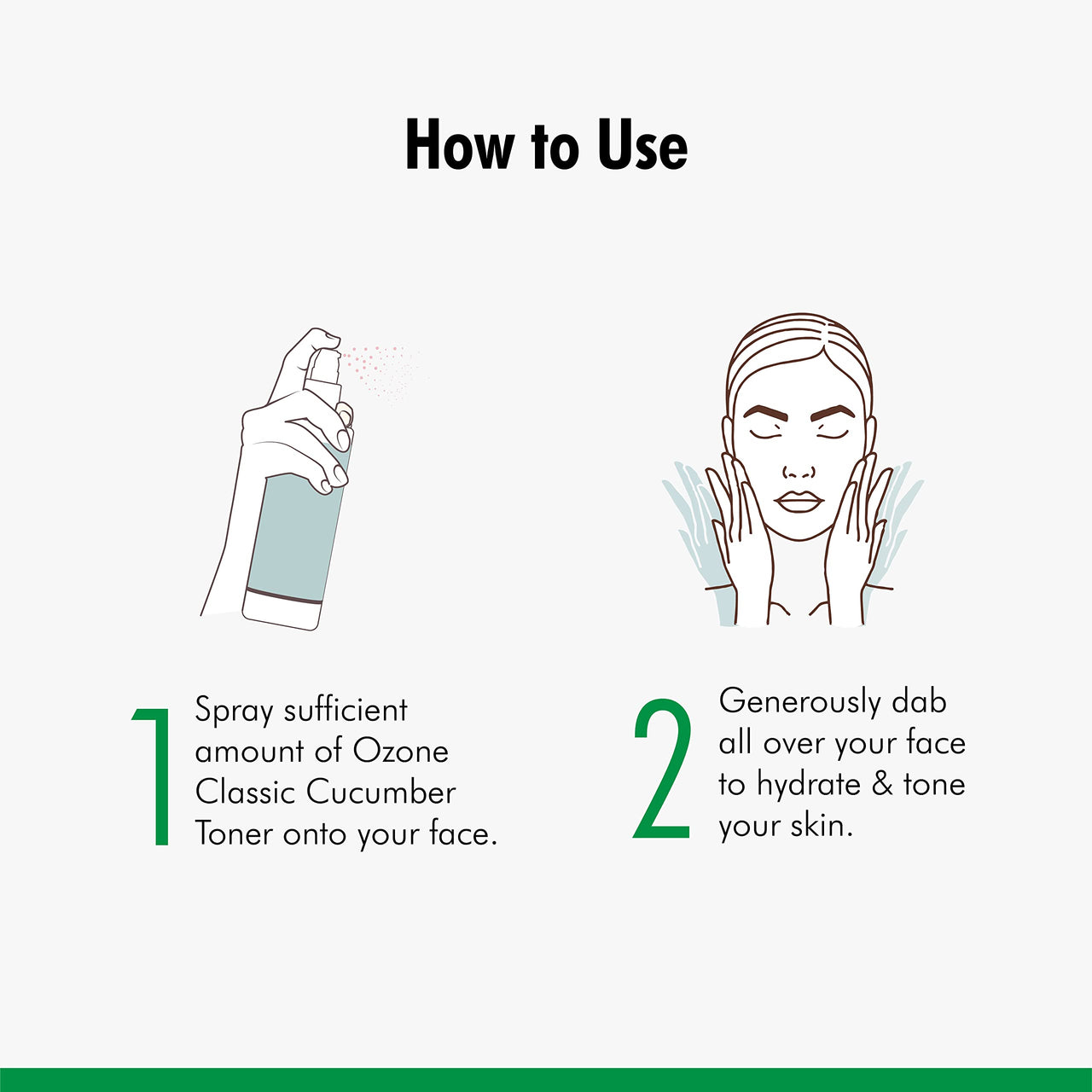 How to Use

1 Spray sufficient amount of Ozone Classic Cucumber Toner onto your face.

2 Generously dab all over your face to hydrate & tone your skin.