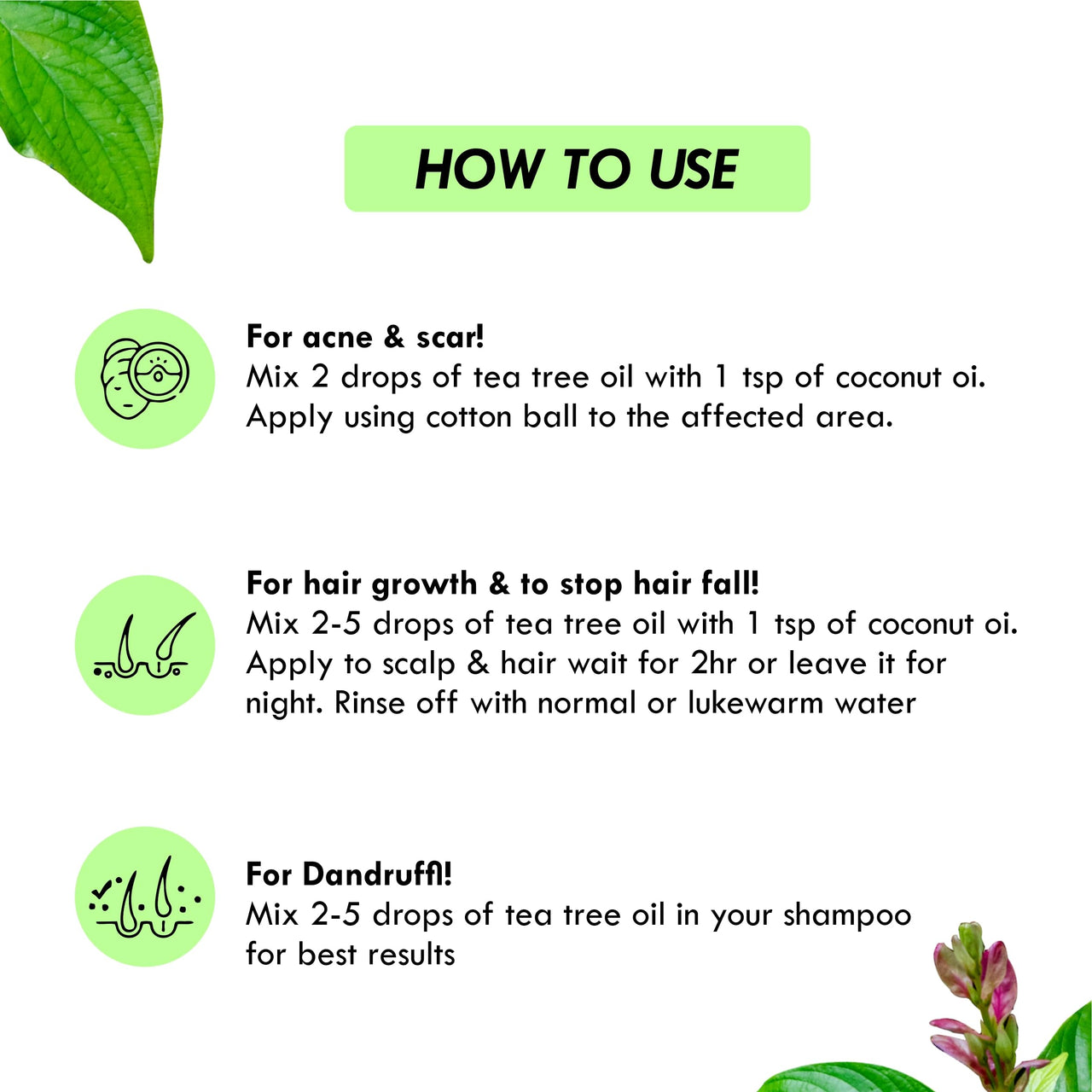 HOW TO USE

For acne & scar!
Mix 2 drops of tea tree oil with 1 tsp of coconut oi. Apply using cotton ball to the affected area.

For hair growth & to stop hair fall!
Mix 2-5 drops of tea tree oil with 1 tsp of coconut oi. Apply to scalp & hair wait for 2hr or leave it for night. Rinse off with normal or lukewarm water

For Dandruffl!
Mix 2-5 drops of tea tree oil in your shampoo for best results