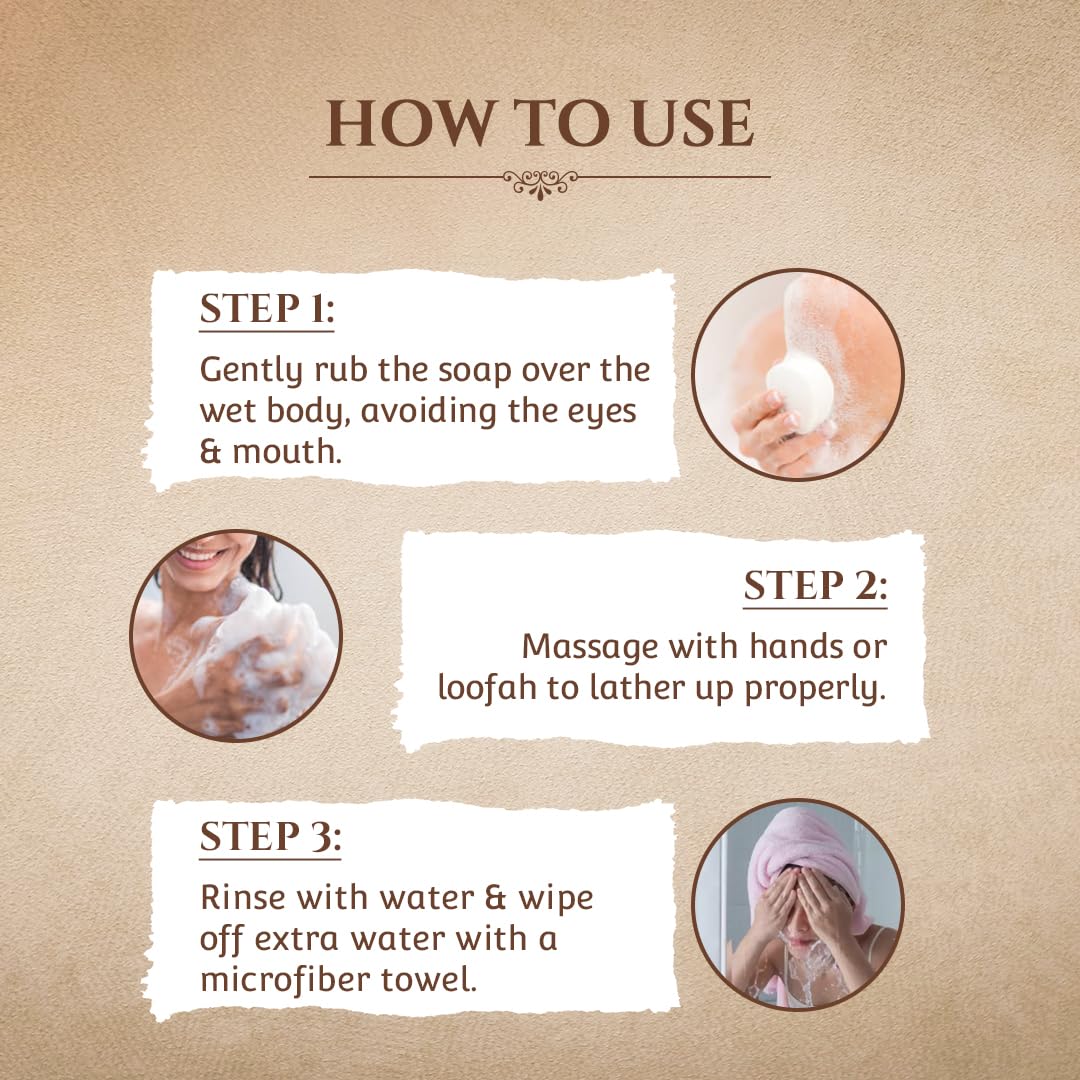 HOW TO USE

STEP 1:

Gently rub the soap over the wet body, avoiding the eyes & mouth.

STEP 2:

Massage with hands or loofah to lather up properly.

STEP 3:

Rinse with water & wipe off extra water with a microfiber towel.