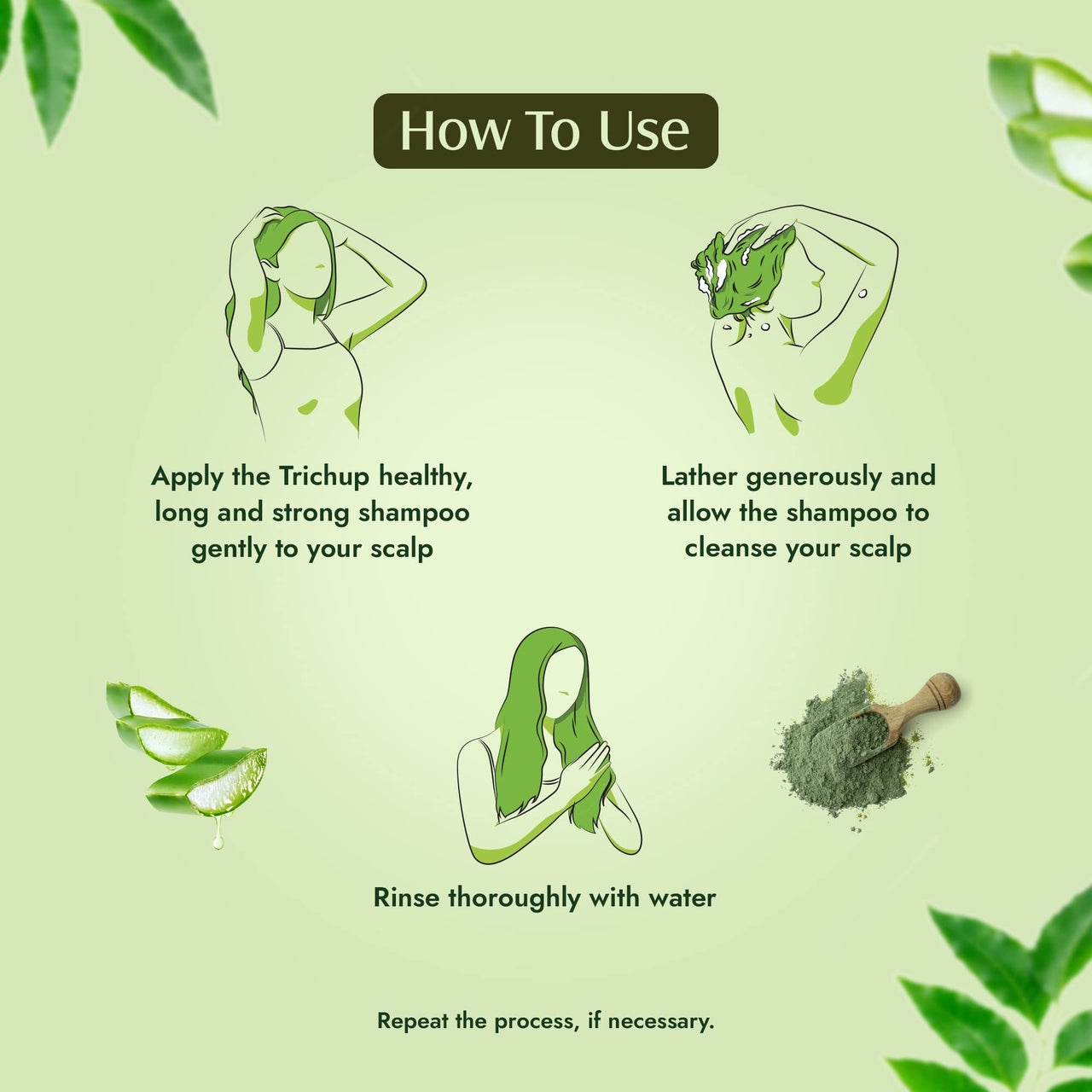 How To Use

Apply the Trichup healthy, long and strong shampoo gently to your scalp

Lather generously and allow the shampoo to cleanse your scalp

Rinse thoroughly with water

Repeat the process, if necessary.