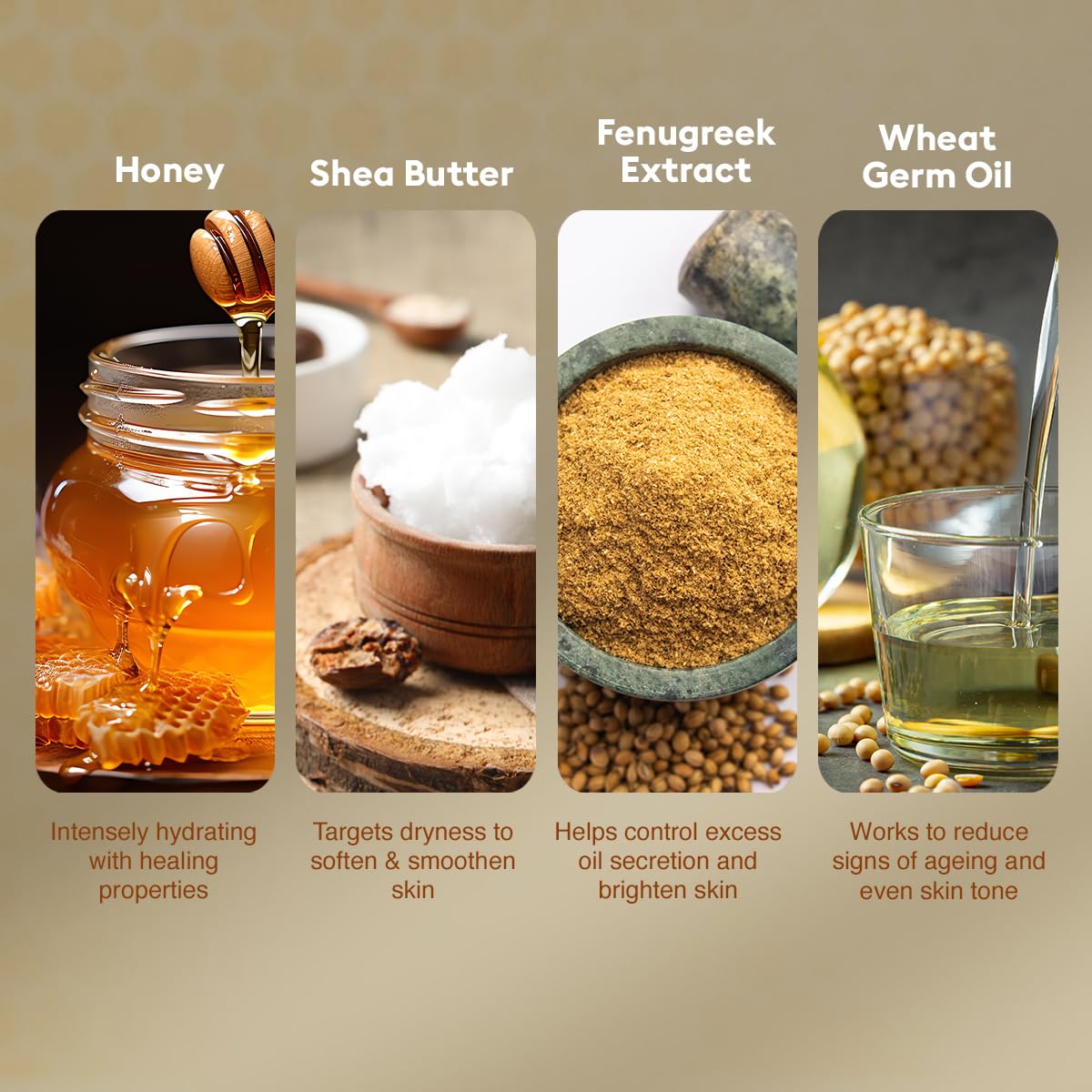 Honey

Intensely hydrating with healing properties

Shea Butter

Targets dryness to soften & smoothen skin

Fenugreek Extract

Helps control excess oil secretion and brighten skin

Wheat Germ Oil

Works to reduce signs of ageing and even skin tone