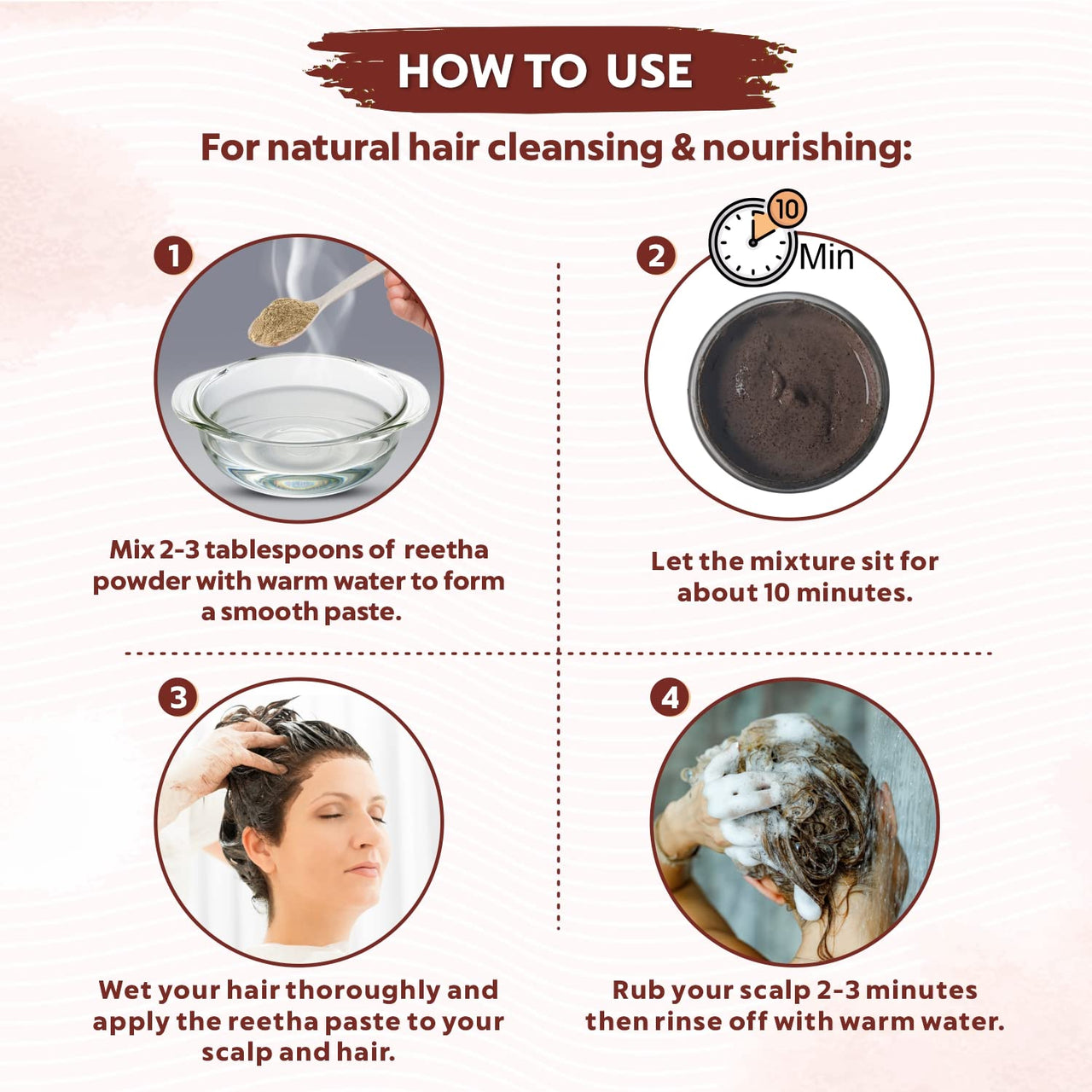 HOW TO USE

For natural hair cleansing & nourishing:

1

Mix 2-3 tablespoons of reetha powder with warm water to form a smooth paste.

2

10

Min

Let the mixture sit for about 10 minutes.

3

Wet your hair thoroughly and apply the reetha paste to your scalp and hair.

4

Rub your scalp 2-3 minutes then rinse off with warm water.