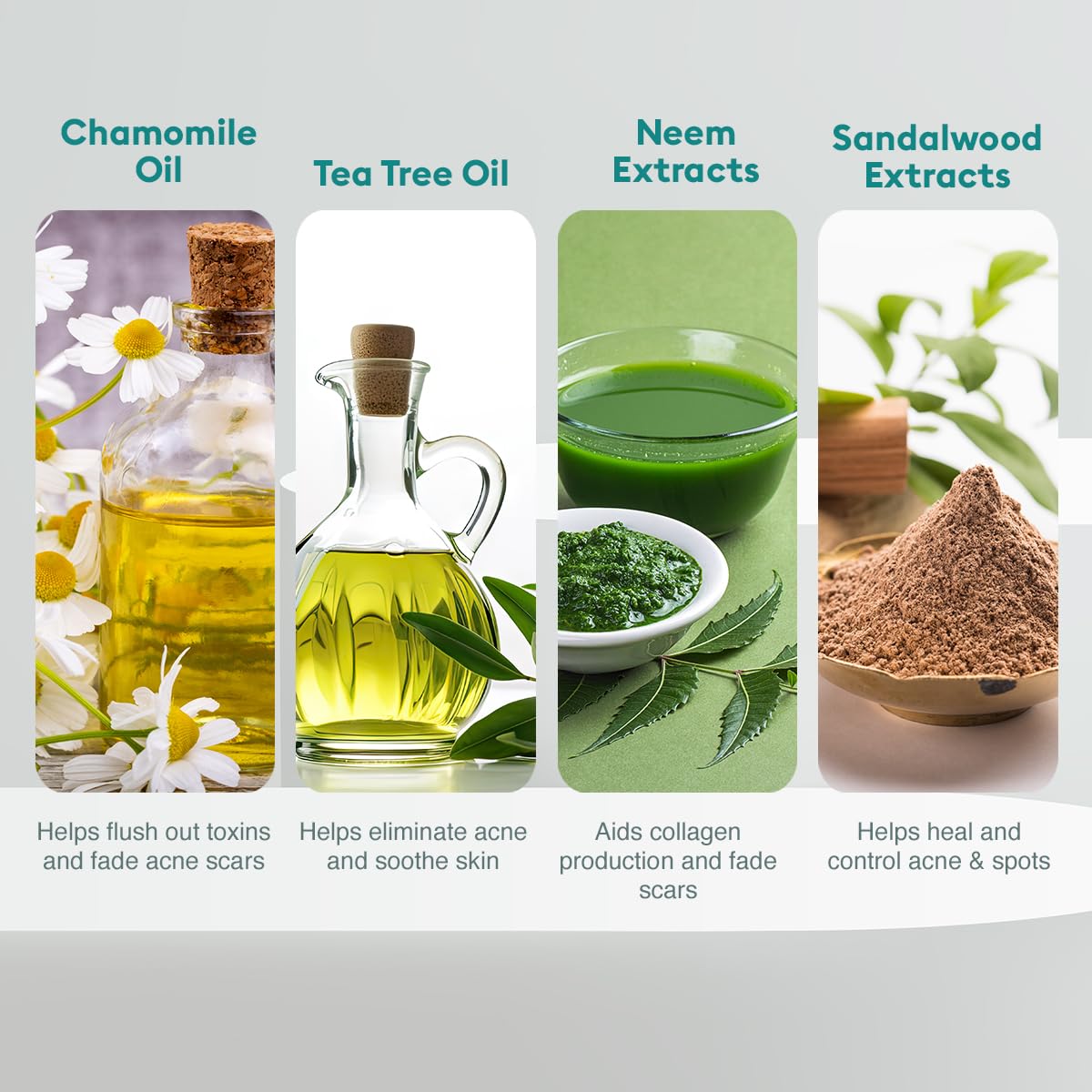 Chamomile Oil

Helps flush out toxins and fade acne scars

Tea Tree Oil

Helps eliminate acne and soothe skin

Neem Extracts

Aids collagen production and fade scars

Sandalwood Extracts

Helps heal and control acne & spots