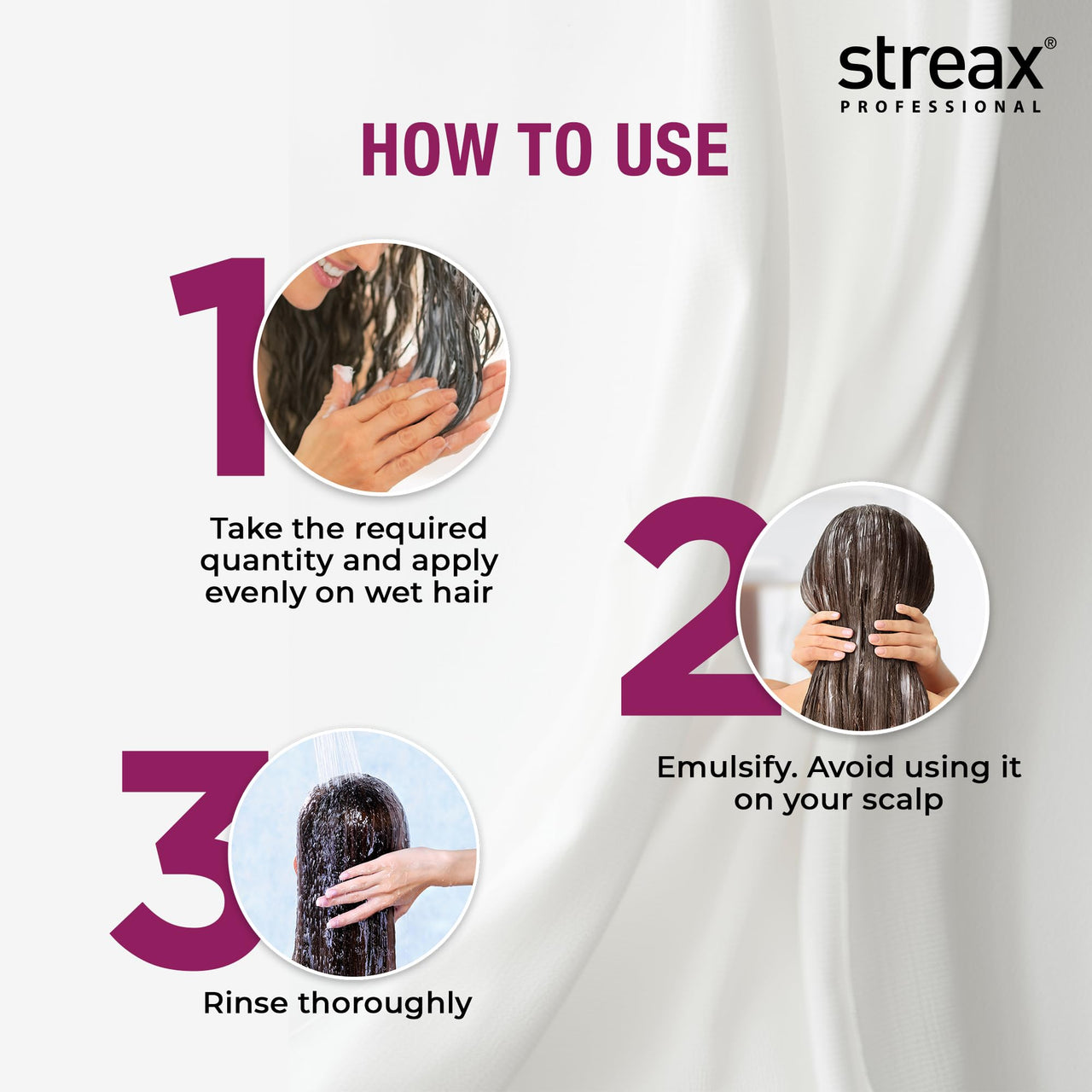 streax®
PROFESSIONAL

HOW TO USE

1

Take the required quantity and apply evenly on wet hair

2

Emulsify. Avoid using it on your scalp

3

Rinse thoroughly