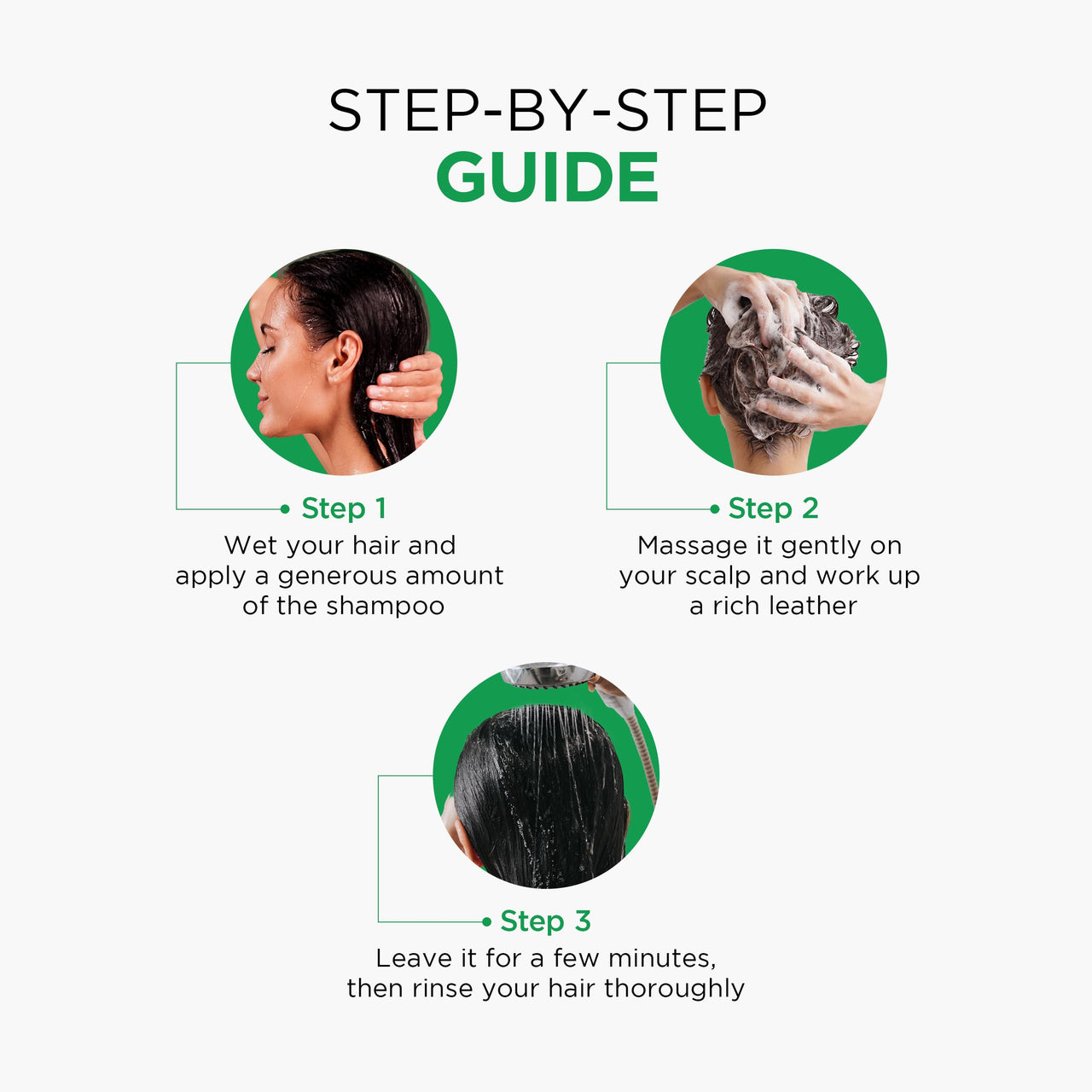 STEP-BY-STEP
GUIDE

Step 1
Wet your hair and apply a generous amount of the shampoo

Step 2
Massage it gently on your scalp and work up a rich leather

Step 3
Leave it for a few minutes, then rinse your hair thoroughly