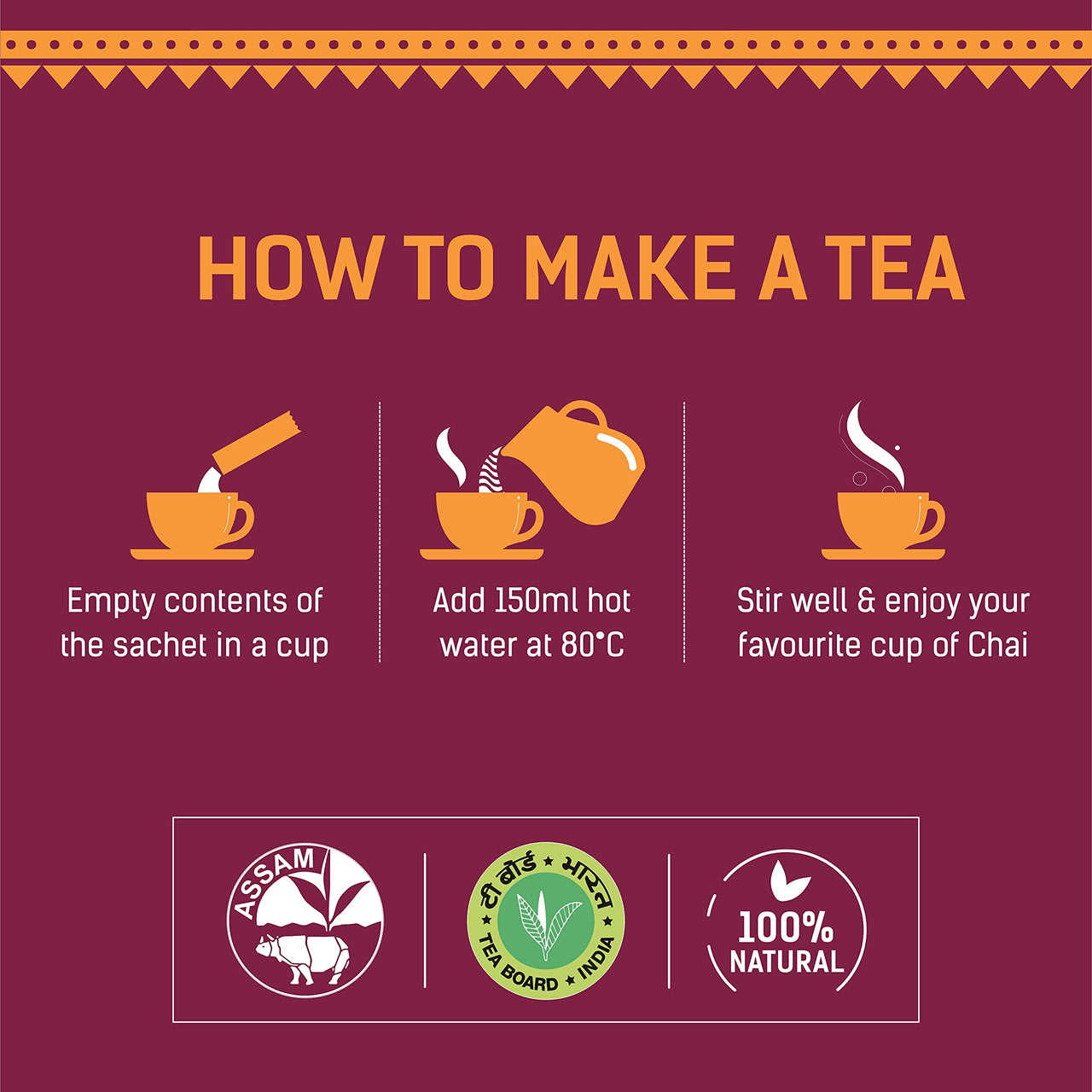 HOW TO MAKE A TEA

Empty contents of the sachet in a cup

Add 150ml hot water at 80°C

Stir well & enjoy your favourite cup of Chai

ASSAM

टी बोर्ड भारत
TEA BOARD INDIA

100% NATURAL