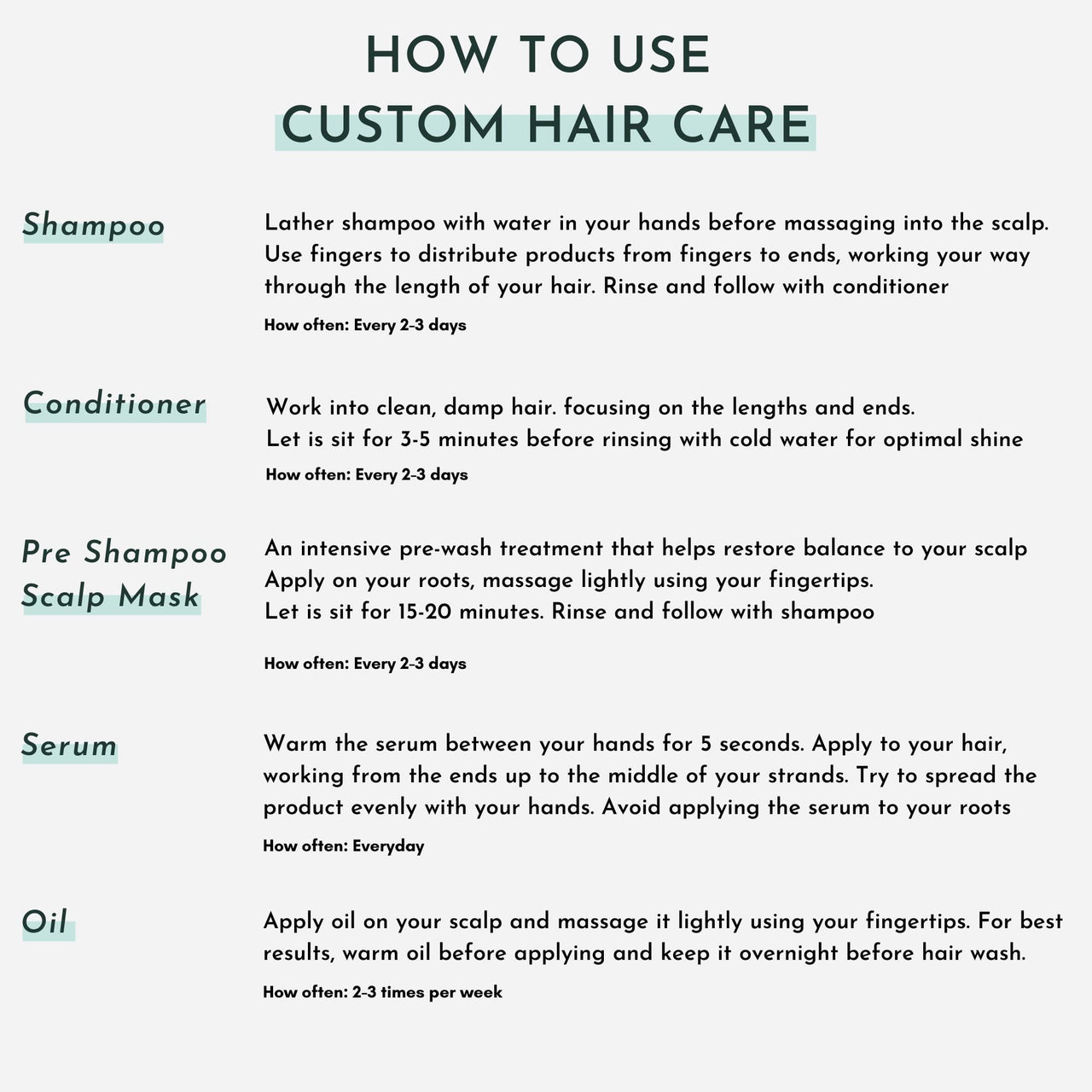 HOW TO USE
CUSTOM HAIR CARE

Shampoo

Lather shampoo with water in your hands before massaging into the scalp. Use fingers to distribute products from fingers to ends, working your way through the length of your hair. Rinse and follow with conditioner

How often: Every 2-3 days

Conditioner

Work into clean, damp hair. focusing on the lengths and ends.
Let is sit for 3-5 minutes before rinsing with cold water for optimal shine

How often: Every 2-3 days

Pre Shampoo Scalp Mask

An intensive pre-wash treatment that helps restore balance to your scalp
Apply on your roots, massage lightly using your fingertips.
Let is sit for 15-20 minutes. Rinse and follow with shampoo

How often: Every 2-3 days

Serum

Warm the serum between your hands for 5 seconds. Apply to your hair, working from the ends up to the middle of your strands. Try to spread the product evenly with your hands. Avoid applying the serum to your roots

How often: Everyday

Oil

Apply oil on your scalp and massage it lightly using your fingertips. For best results, warm oil before applying and keep it overnight before hair wash.

How often: 2-3 times per week