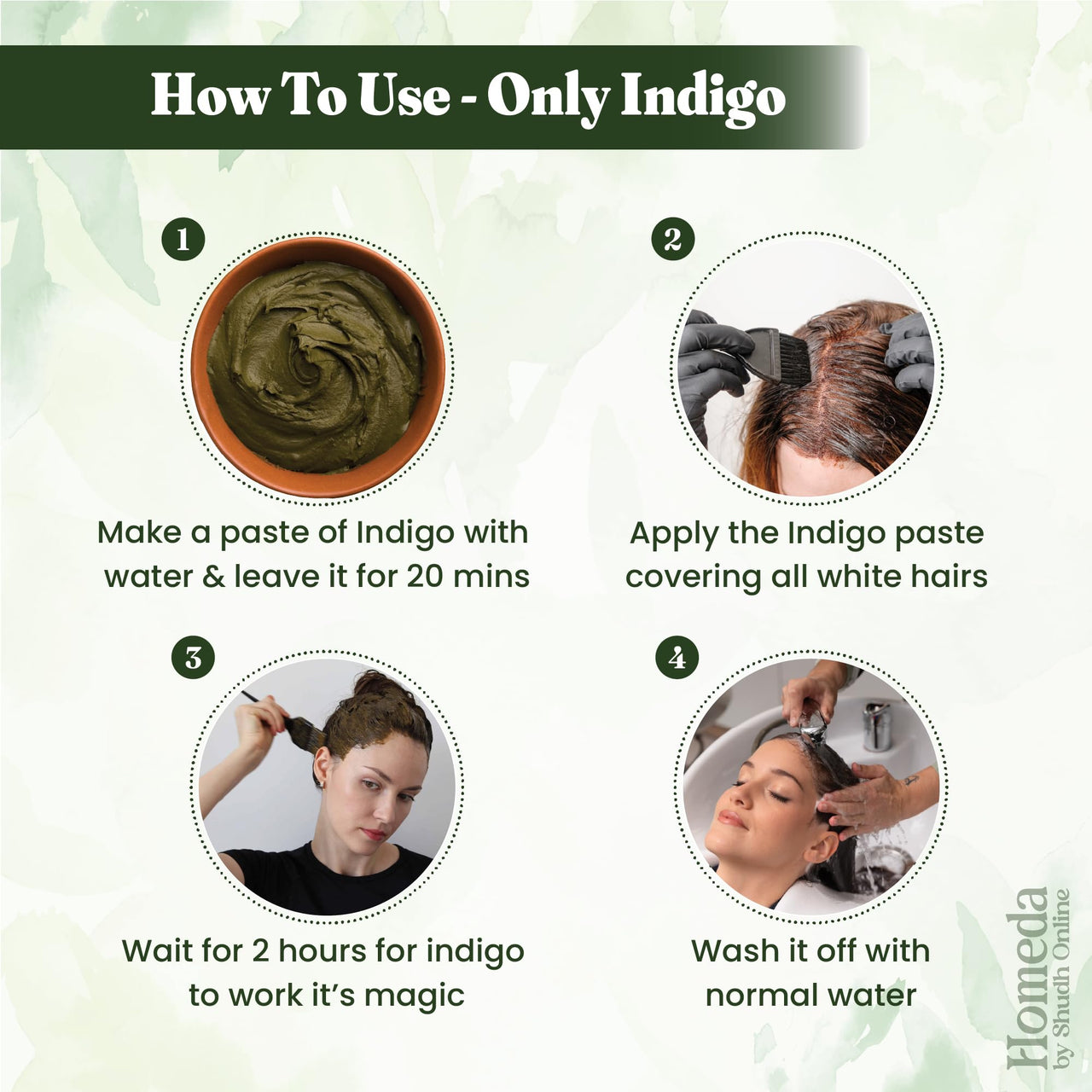 How To Use - Only Indigo

1

Make a paste of Indigo with water & leave it for 20 mins

2

Apply the Indigo paste covering all white hairs

3

Wait for 2 hours for indigo to work it's magic

4

Wash it off with normal water

Homeda
by Shudh Online