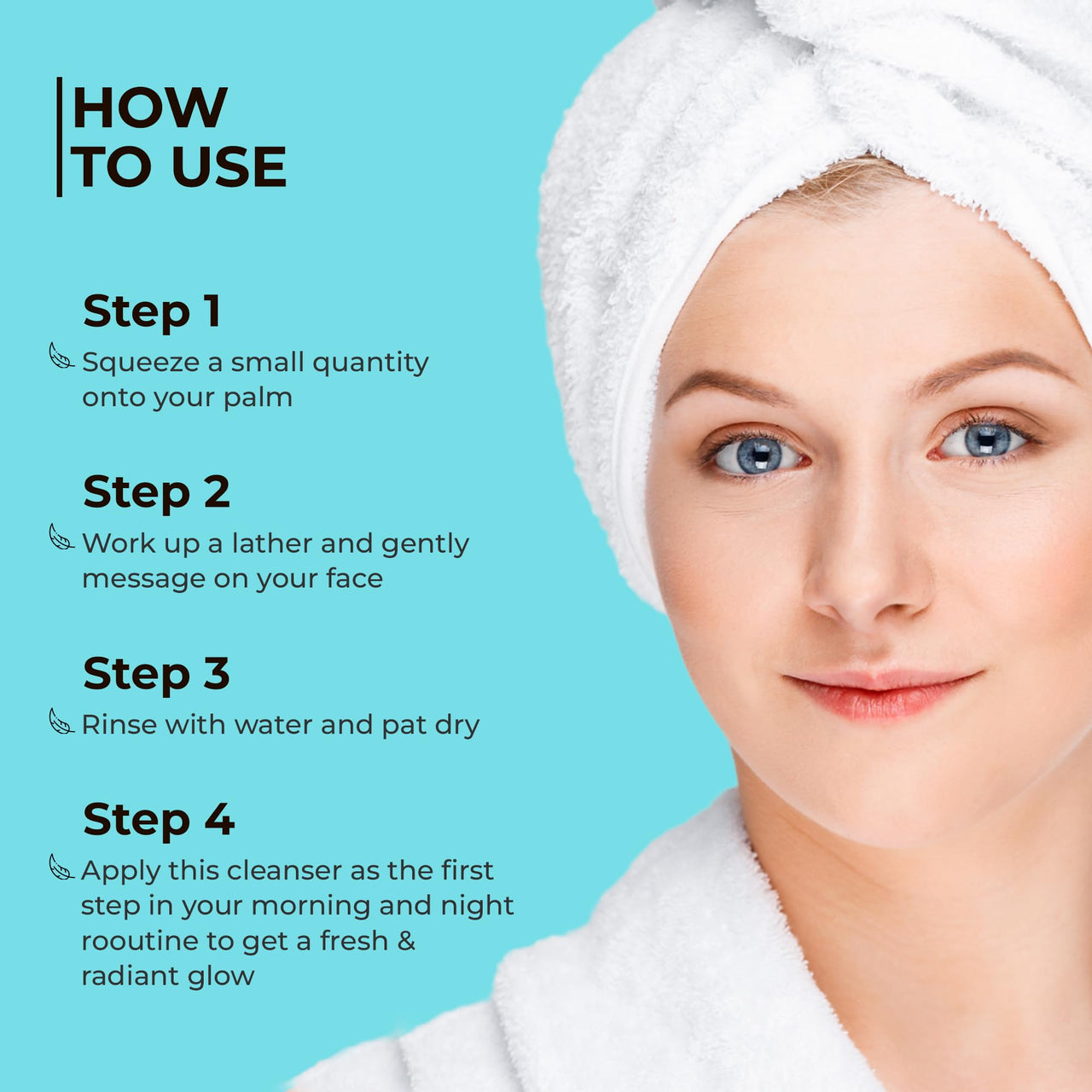 HOW
TO USE

Step 1

Squeeze a small quantity onto your palm

Step 2

Work up a lather and gently message on your face

Step 3

Rinse with water and pat dry

Step 4

Apply this cleanser as the first step in your morning and night rooutine to get a fresh & radiant glow